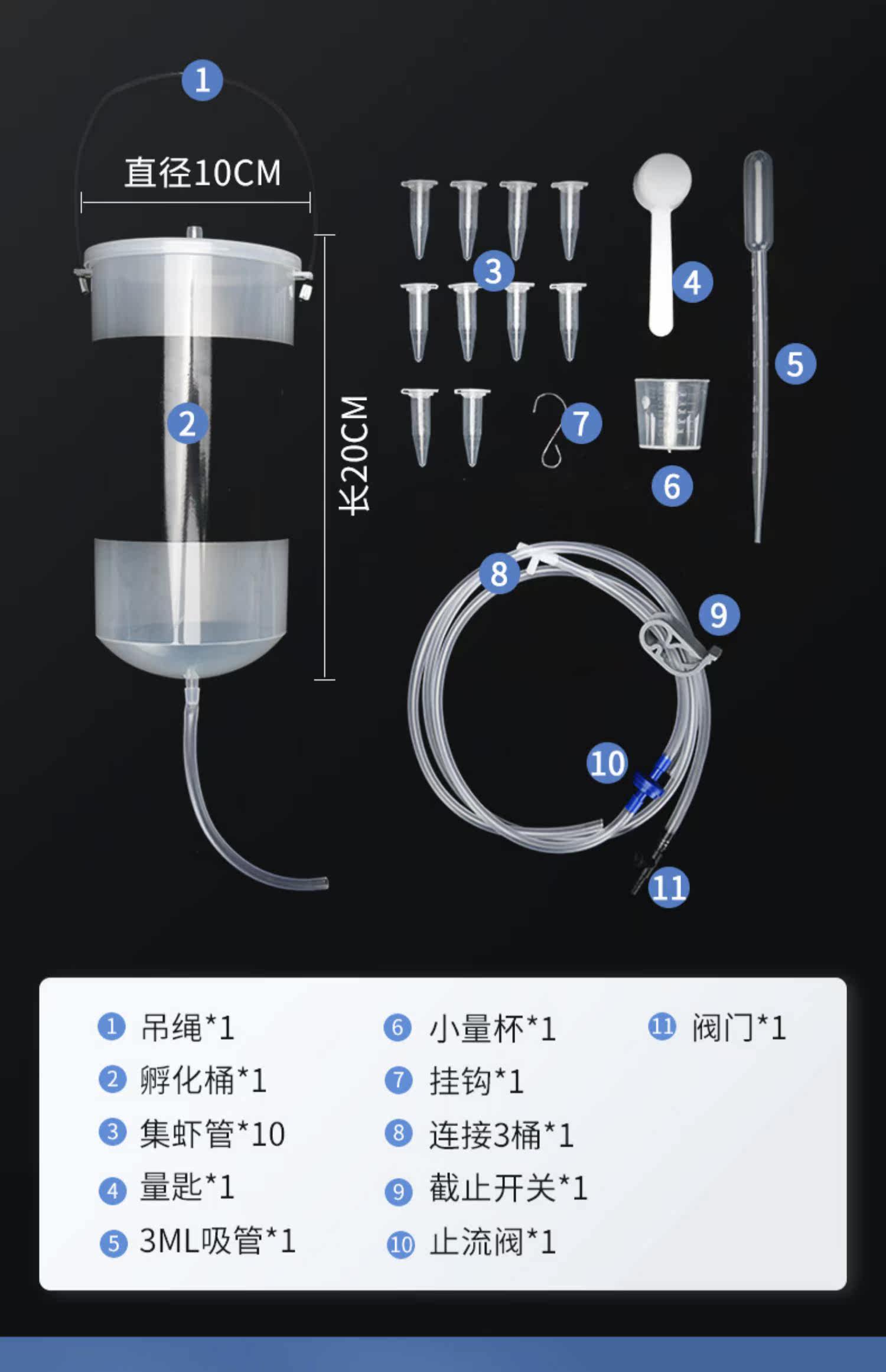 1

直径10CM

2

长20CM

3

4

5

7

6

8

9

10

11

1 吊绳*1
2 孵化桶*1
3 集虾管*10
4 量匙*1
5 3ML吸管*1

6 小量杯*1
7 挂钩*1
8 连接3桶*1
9 截止开关*1
10 止流阀*1

11 阀门*1