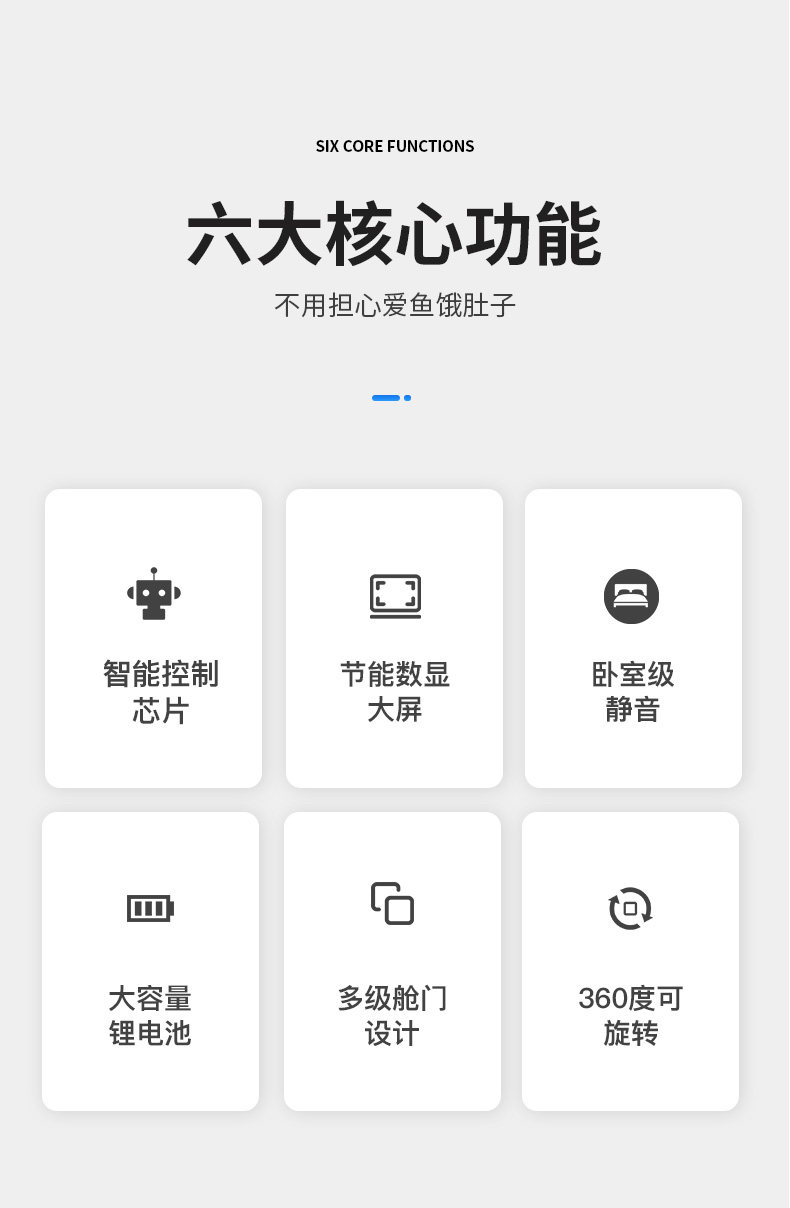 SIX CORE FUNCTIONS

六大核心功能

不用担心爱鱼饿肚子

智能控制
芯片

节能数显
大屏

卧室级
静音

大容量
锂电池

多级舱门
设计

360度可
旋转