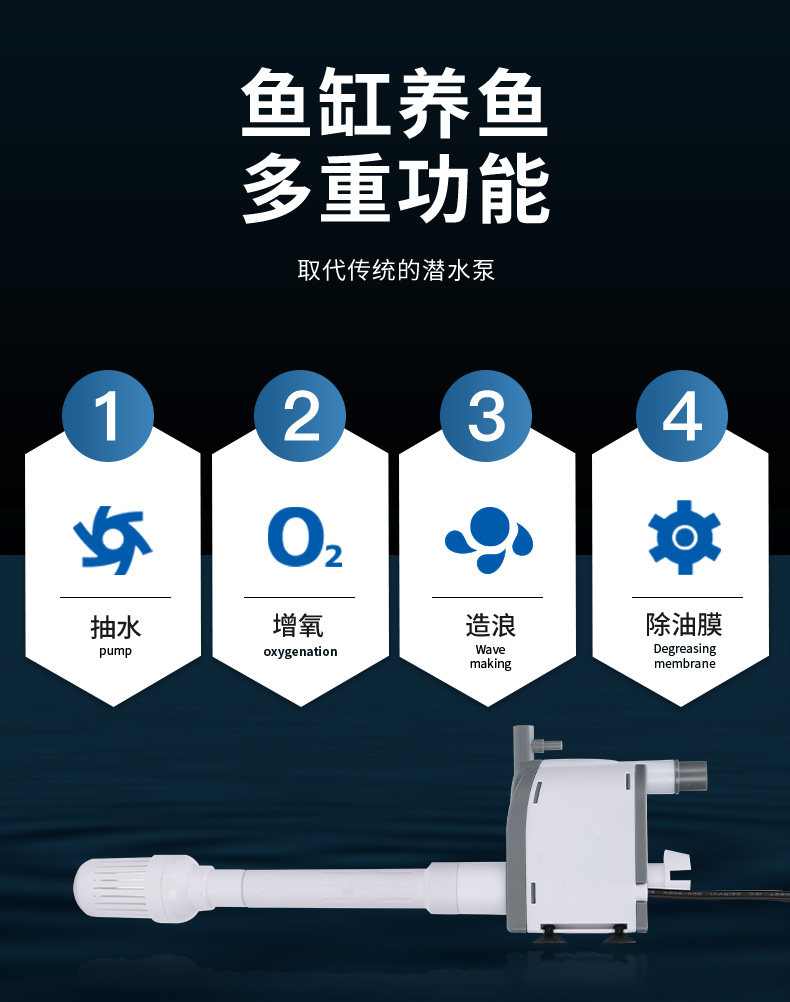 鱼缸养鱼
多重功能

取代传统的潜水泵

1

抽水
pump

2

$O_2$

增氧
oxygenation

3

造浪
Wave making

4

除油膜
Degreasing membrane