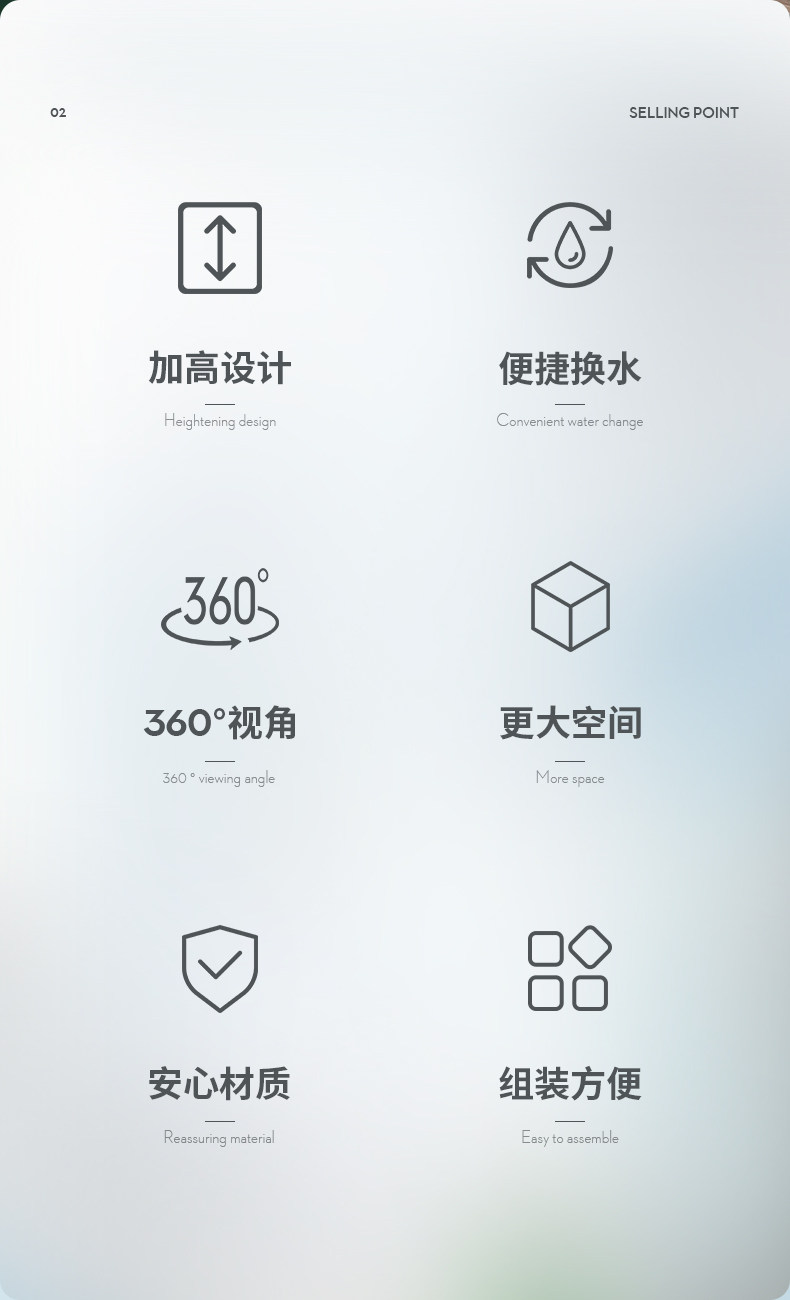 02

SELLING POINT

360°

加高设计

Heightening design

便捷换水

Convenient water change

360°视角

360 ° viewing angle

更大空间

More space

安心材质

Reassuring material

组装方便

Easy to assemble