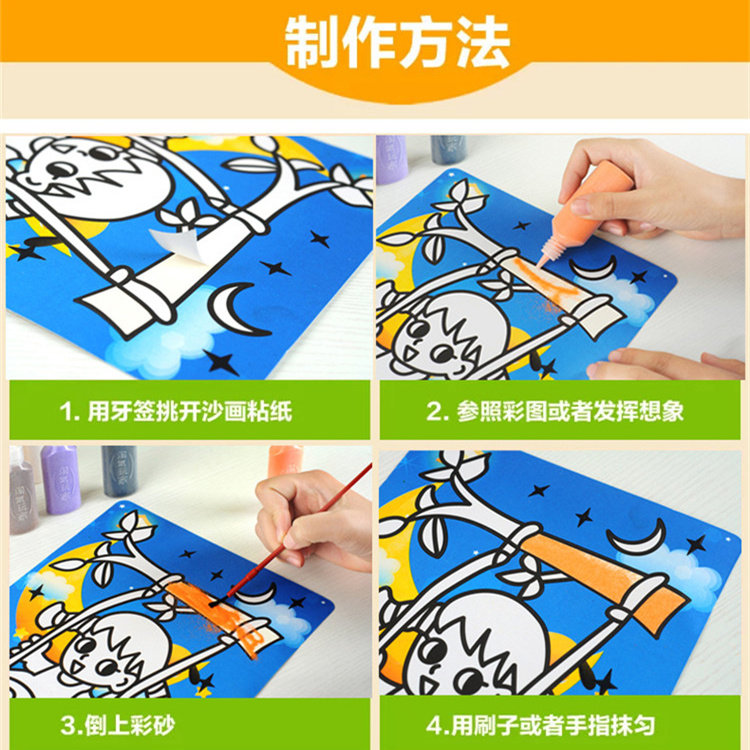 制作方法

1. 用牙签挑开沙画粘纸

2. 参照彩图或者发挥想象

3.倒上彩砂

4.用刷子或者手指抹匀