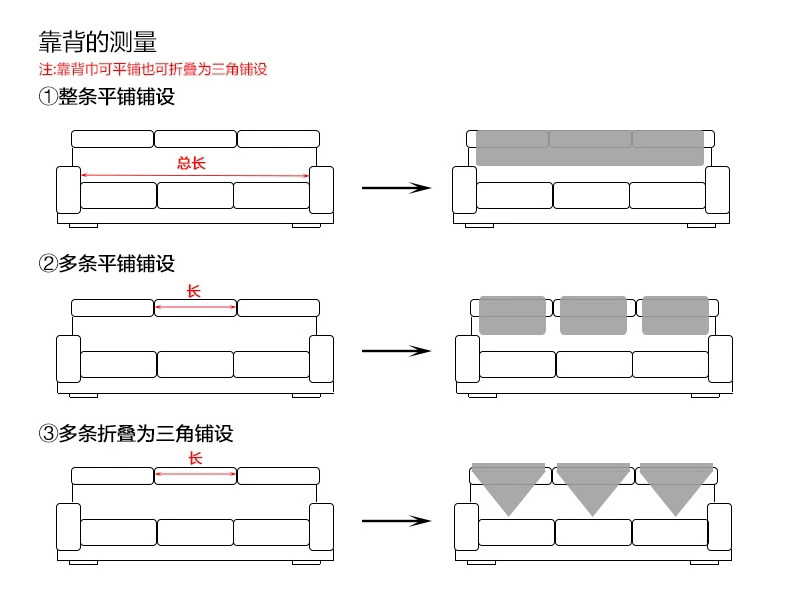 靠背的测量
注:靠背巾可平铺也可折叠为三角铺设

①整条平铺铺设

总长

②多条平铺铺设

长

③多条折叠为三角铺设

长