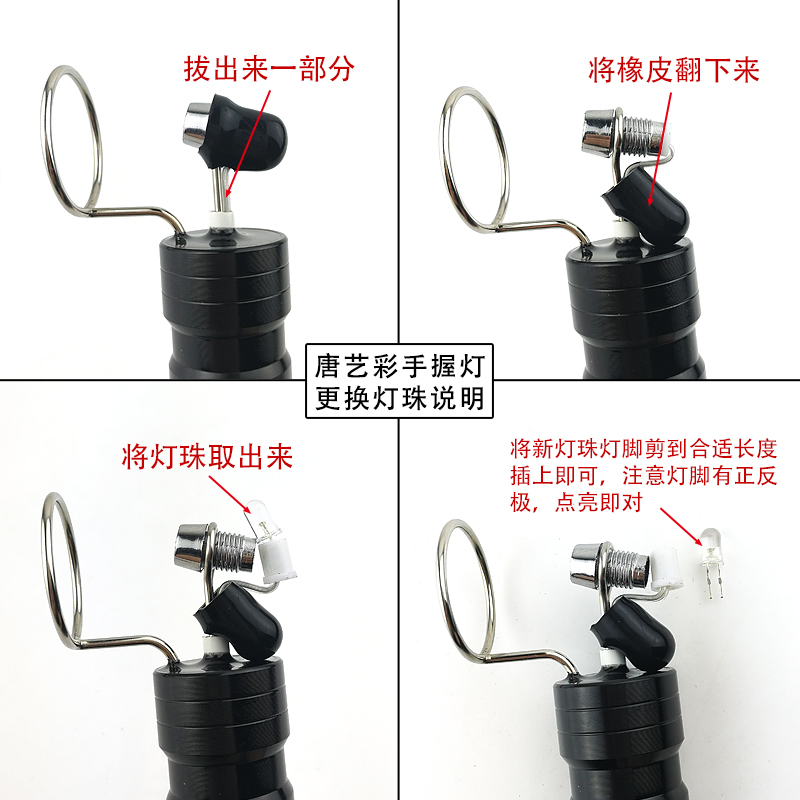 拔出来一部分

将橡皮翻下来

唐艺彩手握灯
更换灯珠说明

将灯珠取出来

将新灯珠灯脚剪到合适长度插上即可，注意灯脚有正反极，点亮即对