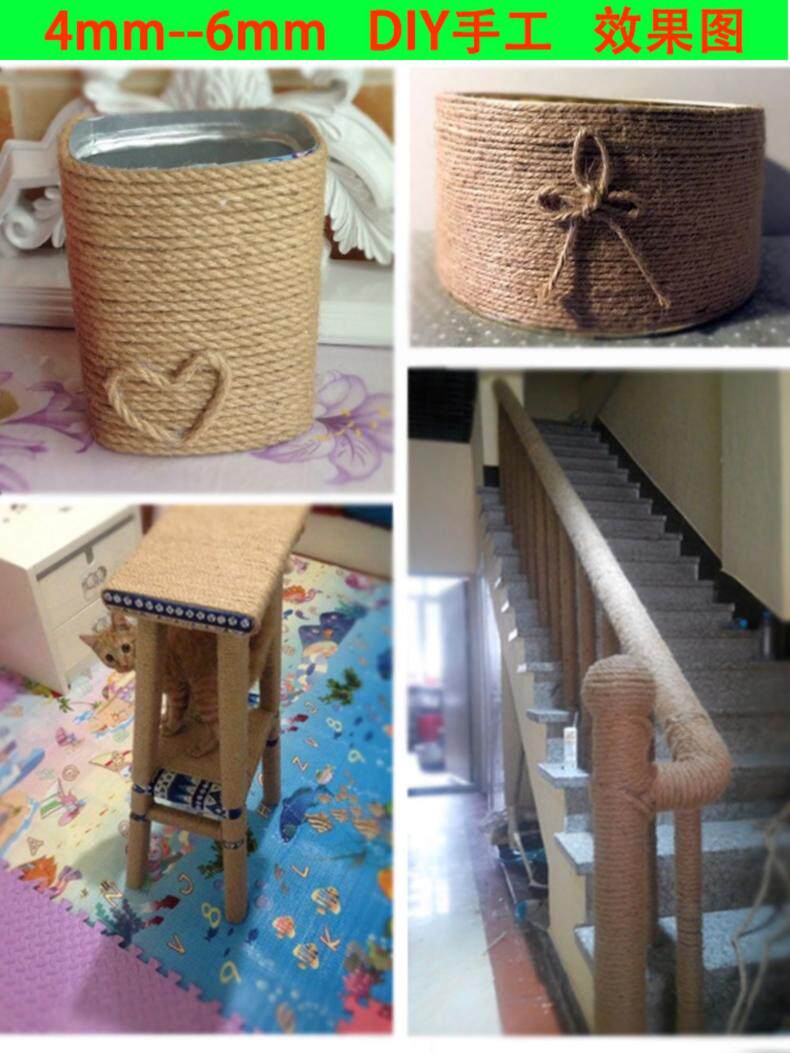 4mm--6mm DIY手工 效果图