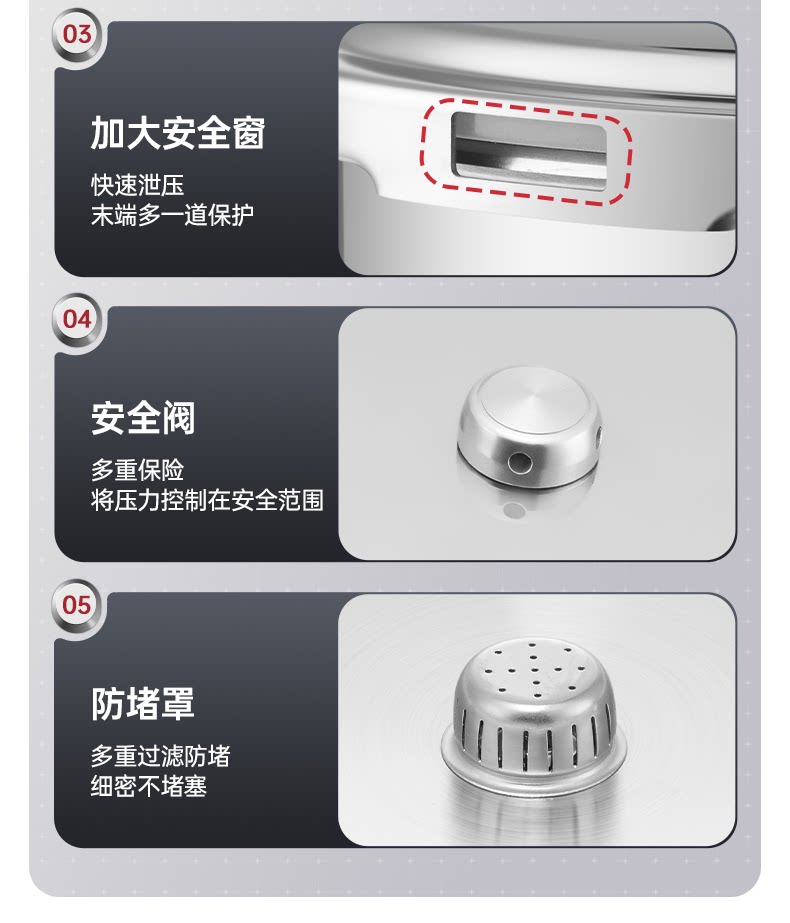 03

加大安全窗

快速泄压
末端多一道保护

04

安全阀

多重保险
将压力控制在安全范围

05

防堵罩

多重过滤防堵
细密不堵塞