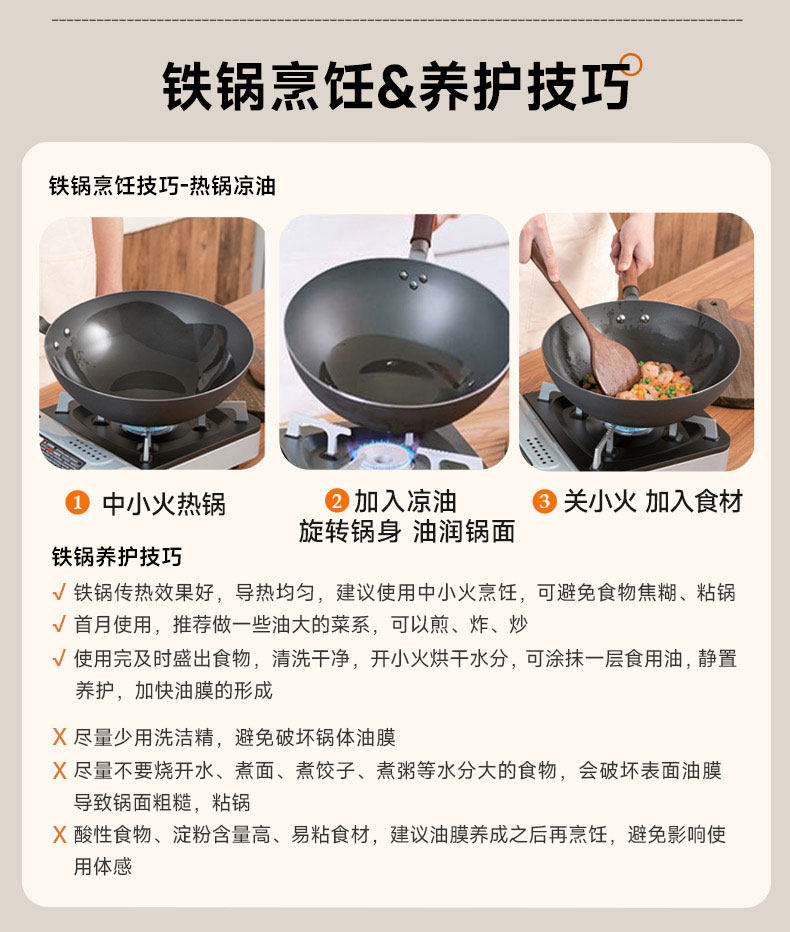 铁锅烹饪&养护技巧

铁锅烹饪技巧-热锅凉油

1 中小火热锅

2 加入凉油
旋转锅身 油润锅面

3 关小火 加入食材

铁锅养护技巧

√ 铁锅传热效果好，导热均匀，建议使用中小火烹饪，可避免食物焦糊、粘锅

√ 首月使用，推荐做一些油大的菜系，可以煎、炸、炒

√ 使用完及时盛出食物，清洗干净，开小火烘干水分，可涂抹一层食用油，静置养护，加快油膜的形成

X 尽量少用洗洁精，避免破坏锅体油膜

X 尽量不要烧开水、煮面、煮饺子、煮粥等水分大的食物，会破坏表面油膜导致锅面粗糙，粘锅

X 酸性食物、淀粉含量高、易粘食材，建议油膜养成之后再烹饪，避免影响使用体感