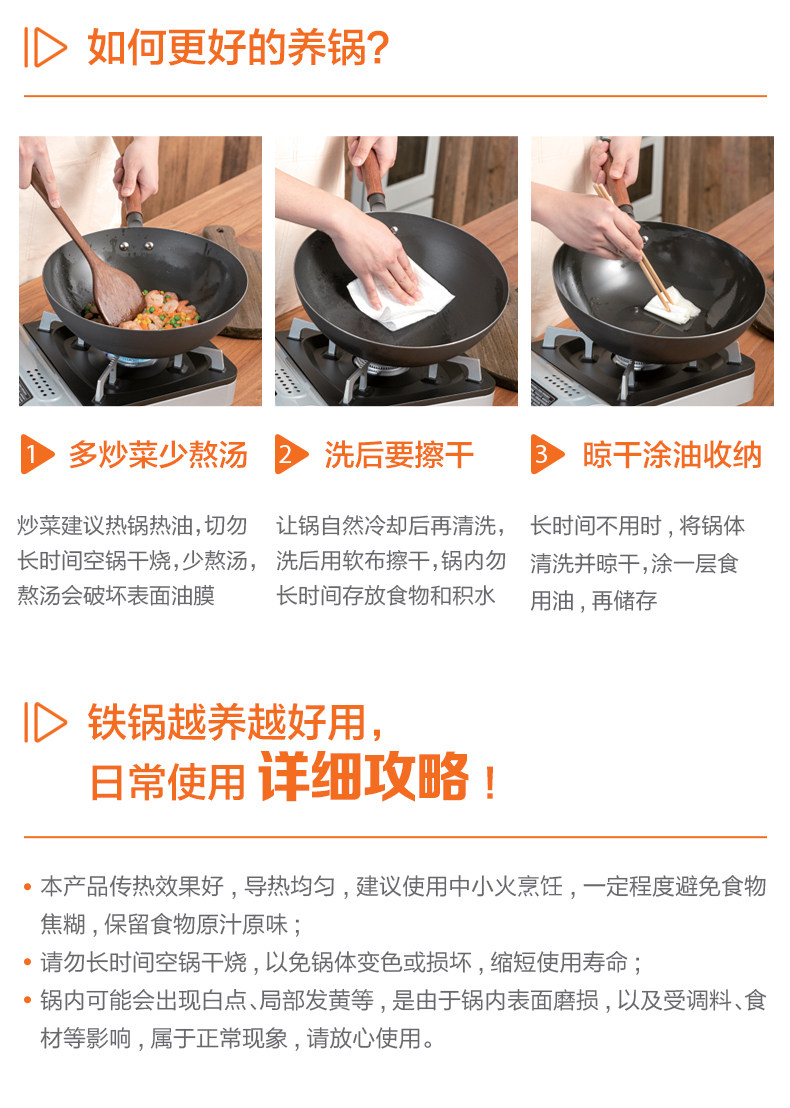 如何更好的养锅?

1 多炒菜少熬汤

炒菜建议热锅热油，切勿长时间空锅干烧，少熬汤，熬汤会破坏表面油膜

2 洗后要擦干

让锅自然冷却后再清洗，洗后用软布擦干，锅内勿长时间存放食物和积水

3 晾干涂油收纳

长时间不用时，将锅体清洗并晾干，涂一层食用油，再储存

铁锅越养越好用，
日常使用 详细攻略！

• 本产品传热效果好，导热均匀，建议使用中小火烹饪，一定程度避免食物焦糊，保留食物原汁原味；

• 请勿长时间空锅干烧，以免锅体变色或损坏，缩短使用寿命；

• 锅内可能会出现白点、局部发黄等，是由于锅内表面磨损，以及受调料、食材等影响，属于正常现象，请放心使用。