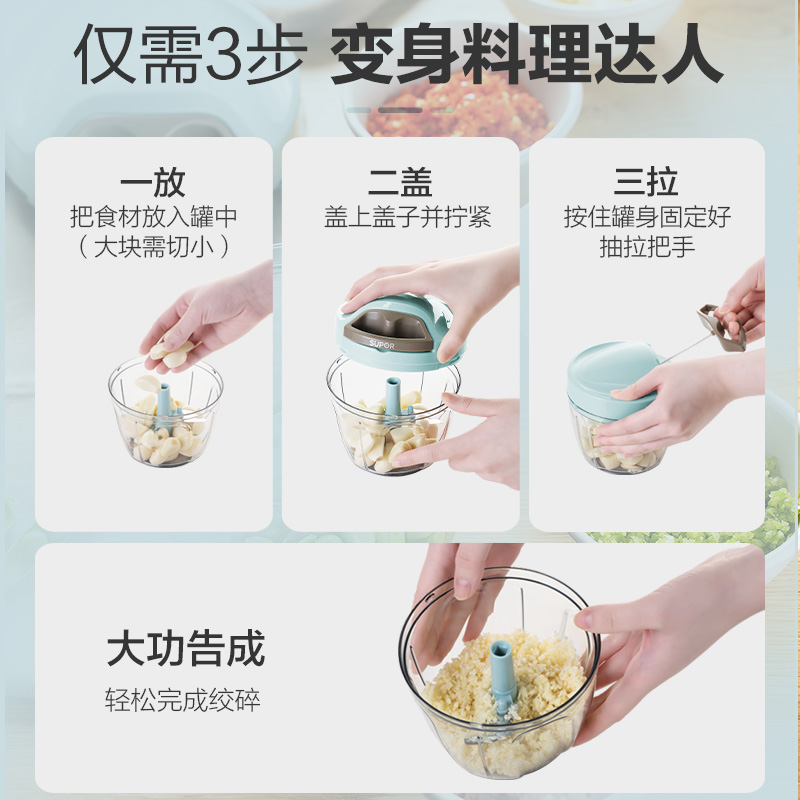 仅需3步 变身料理达人

一放
把食材放入罐中
（大块需切小）

二盖
盖上盖子并拧紧

SUPOR

三拉
按住罐身固定好
抽拉把手

大功告成
轻松完成绞碎