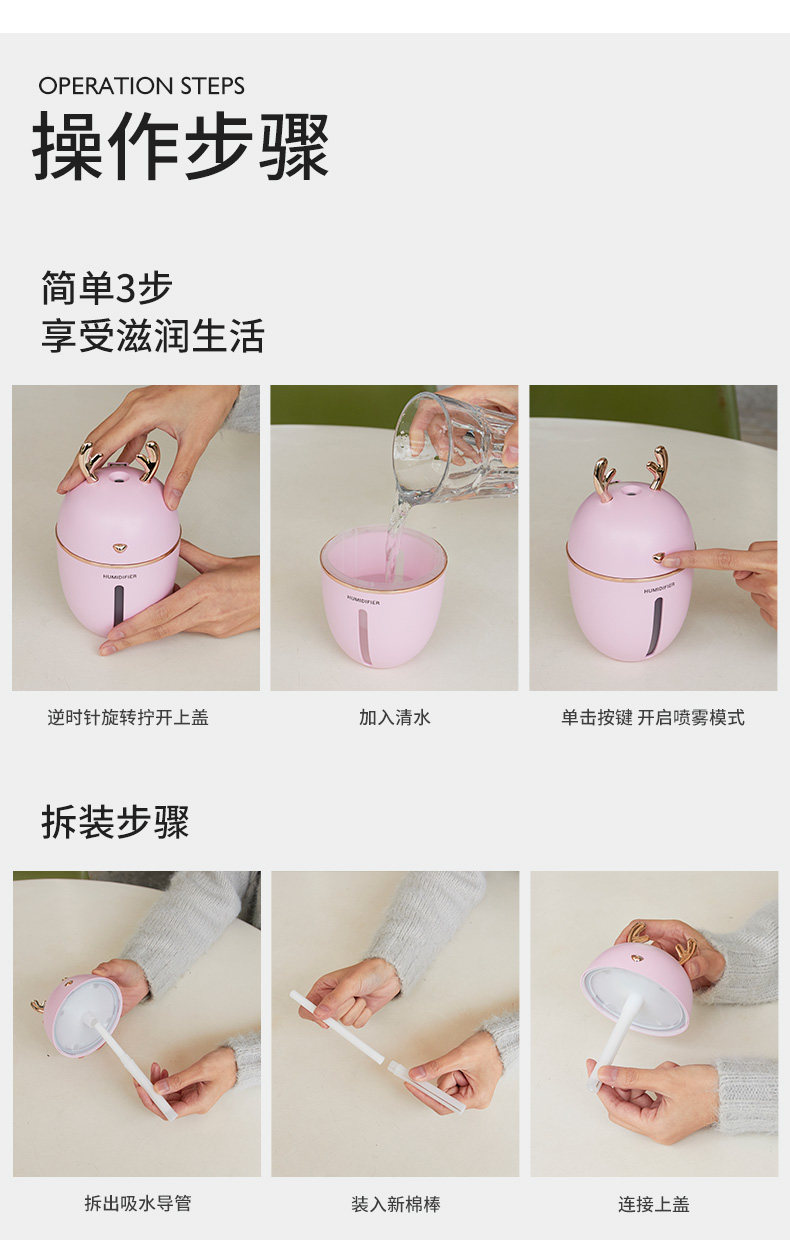 OPERATION STEPS
操作步骤

简单3步
享受滋润生活

HUMIDIFIER

逆时针旋转拧开上盖

HUMIDIFIER

加入清水

HUMIDIFIER

单击按键 开启喷雾模式

拆装步骤

拆出吸水导管

装入新棉棒

连接上盖