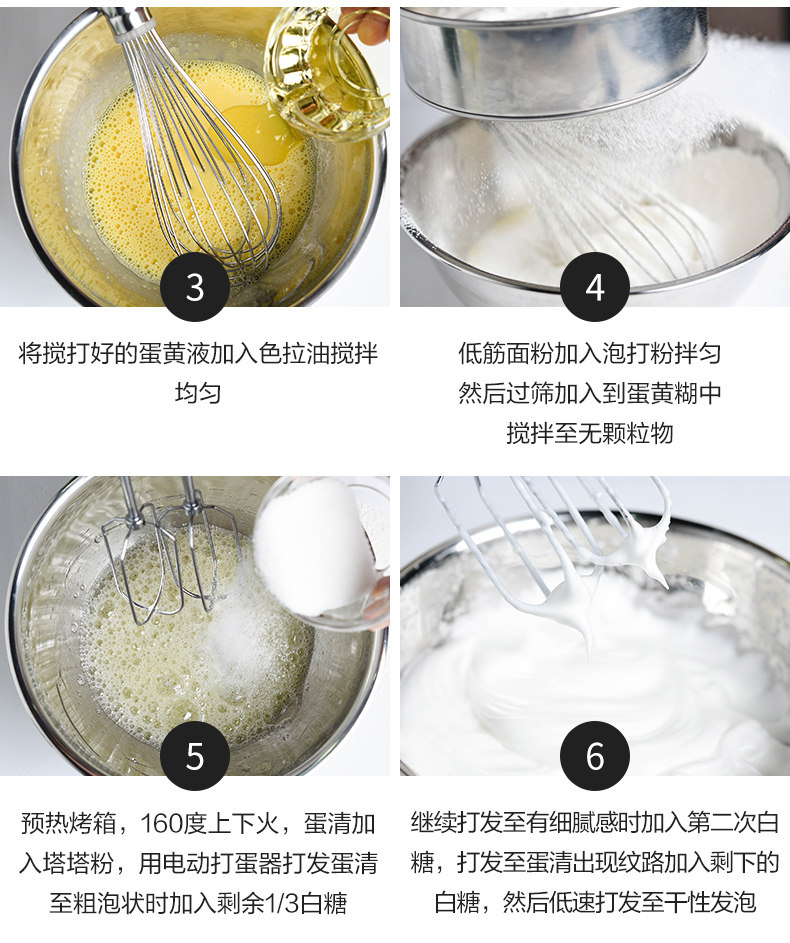 3

将搅打好的蛋黄液加入色拉油搅拌均匀

4

低筋面粉加入泡打粉拌匀
然后过筛加入到蛋黄糊中
搅拌至无颗粒物

5

预热烤箱，160度上下火，蛋清加入塔塔粉，用电动打蛋器打发蛋清至粗泡状时加入剩余1/3白糖

6

继续打发至有细腻感时加入第二次白糖，打发至蛋清出现纹路加入剩下的白糖，然后低速打发至干性发泡