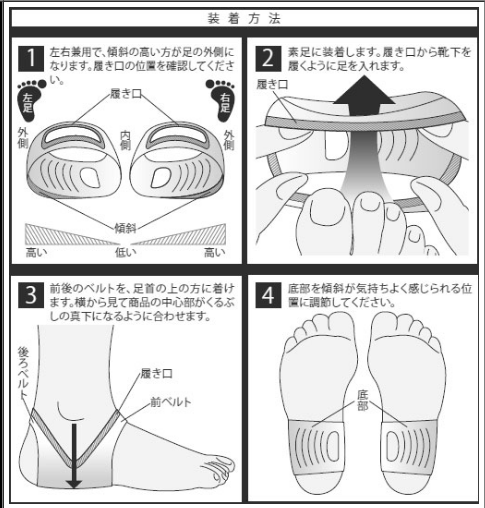 装着方法

1 左右兼用で、傾斜の高い方が足の外側になります。履き口の位置を確認してください。

左足

右足

履き口

外側

内側

外側

傾斜

高い

低い

高い

2 素足に装着します。履き口から靴下を履くように足を入れます。

履き口

3 前後のベルトを、足首の上の方に着けます。横から見て商品の中心部がくるぶしの真下になるように合わせます。

後ろベルト

履き口

前ベルト

4 底部を傾斜が気持ちよく感じられる位置に調節してください。

底部