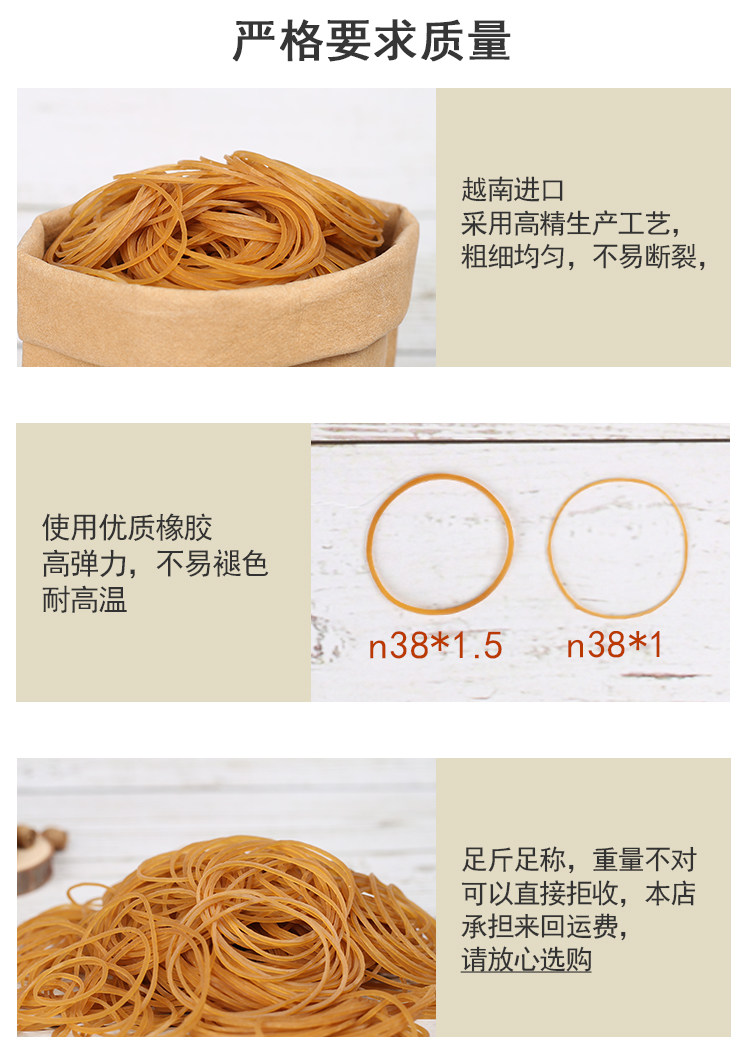 严格要求质量

越南进口
采用高精生产工艺，
粗细均匀，不易断裂，

使用优质橡胶
高弹力，不易褪色
耐高温

n38*1.5

n38*1

足斤足称，重量不对
可以直接拒收，本店
承担来回运费，
请放心选购