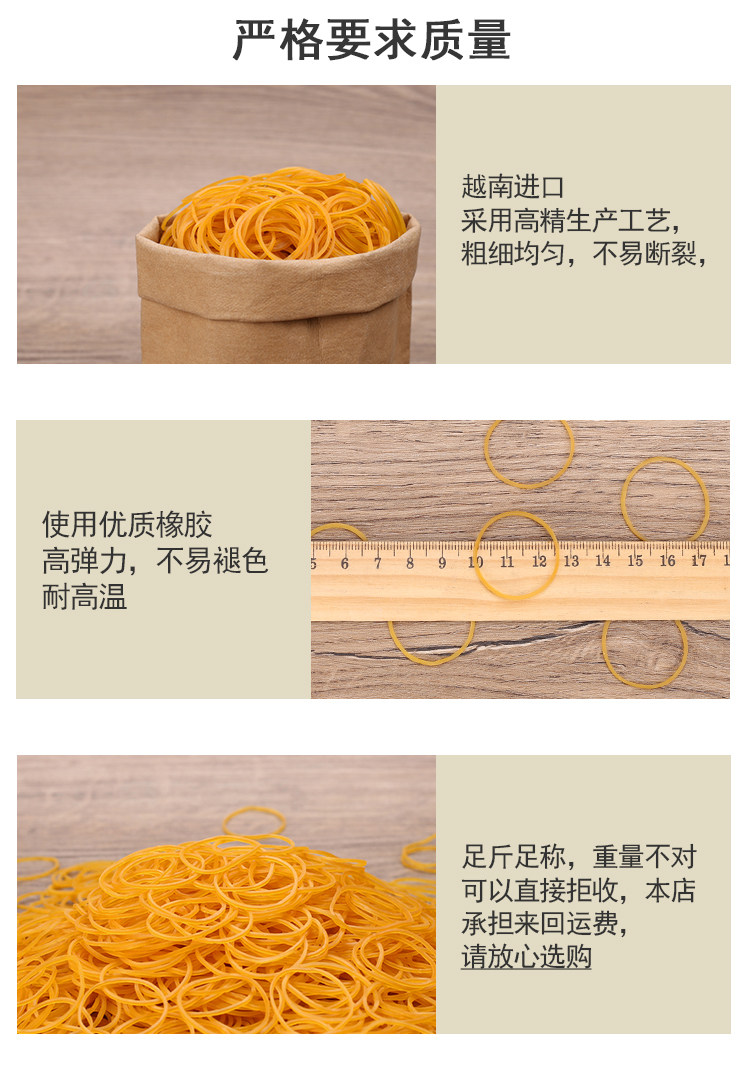 严格要求质量

越南进口
采用高精生产工艺，
粗细均匀，不易断裂，

使用优质橡胶
高弹力，不易褪色
耐高温

5 6 7 8 9 10 11 12 13 14 15 16 17 1

足斤足称，重量不对
可以直接拒收，本店
承担来回运费，
请放心选购