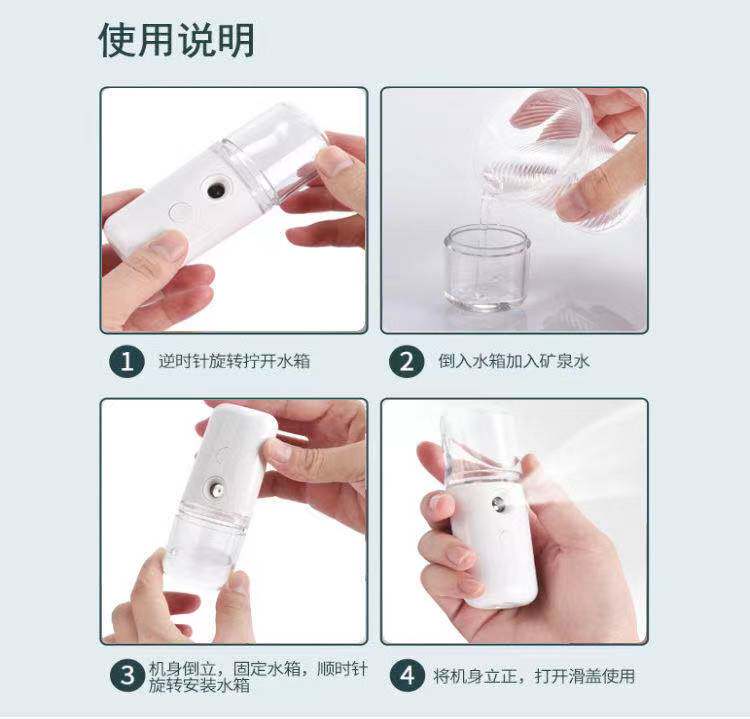 使用说明

1 逆时针旋转拧开水箱

2 倒入水箱加入矿泉水

3 机身倒立，固定水箱，顺时针旋转安装水箱

4 将机身立正，打开滑盖使用