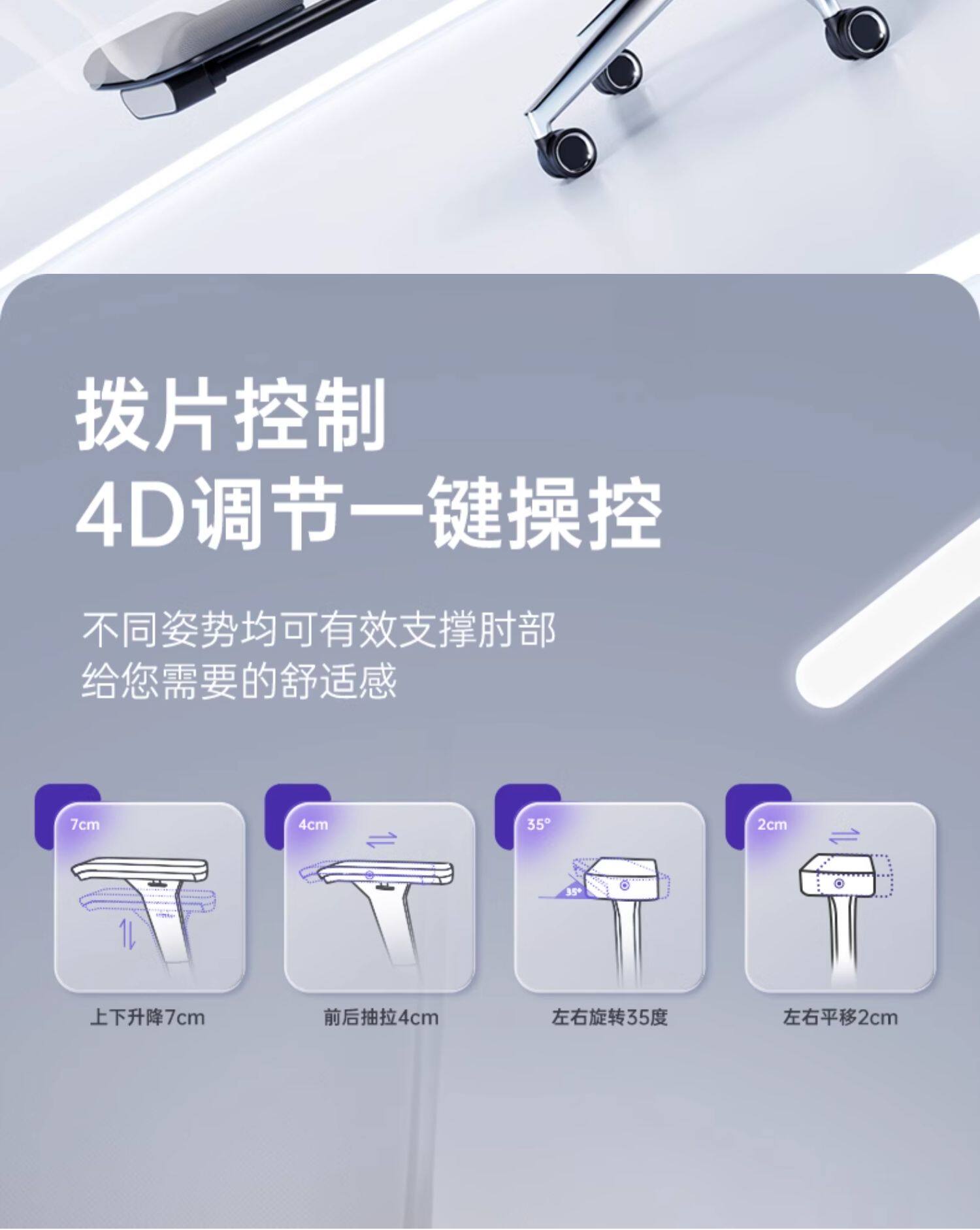 拨片控制
4D调节一键操控

不同姿势均可有效支撑肘部
给您需要的舒适感

7cm

上下升降7cm

4cm

前后抽拉4cm

35°

35°

左右旋转35度

2cm

左右平移2cm