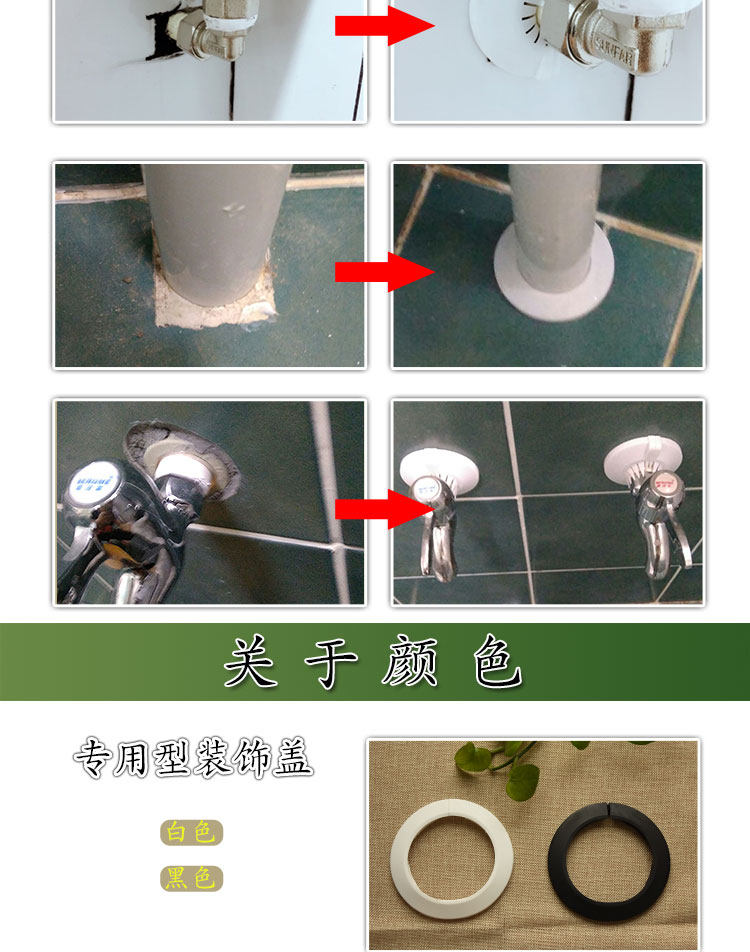 关于颜色

专用型装饰盖

白色

黑色