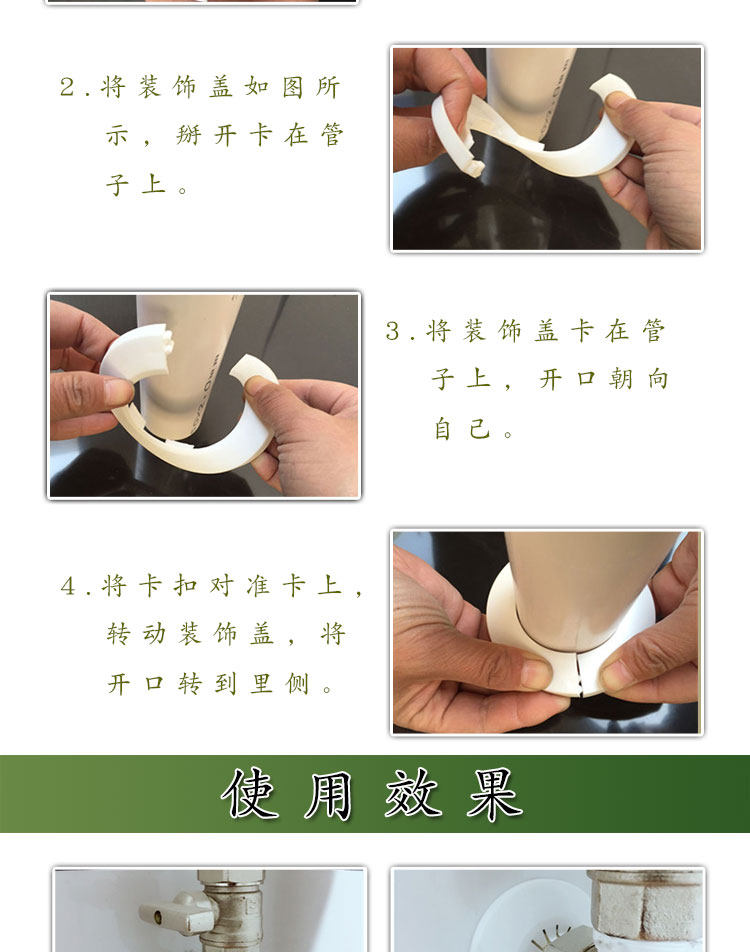 2.将装饰盖如图所示，掰开卡在管子上。

3.将装饰盖卡在管子上，开口朝向自己。

4.将卡扣对准卡上，转动装饰盖，将开口转到里侧。

使用效果