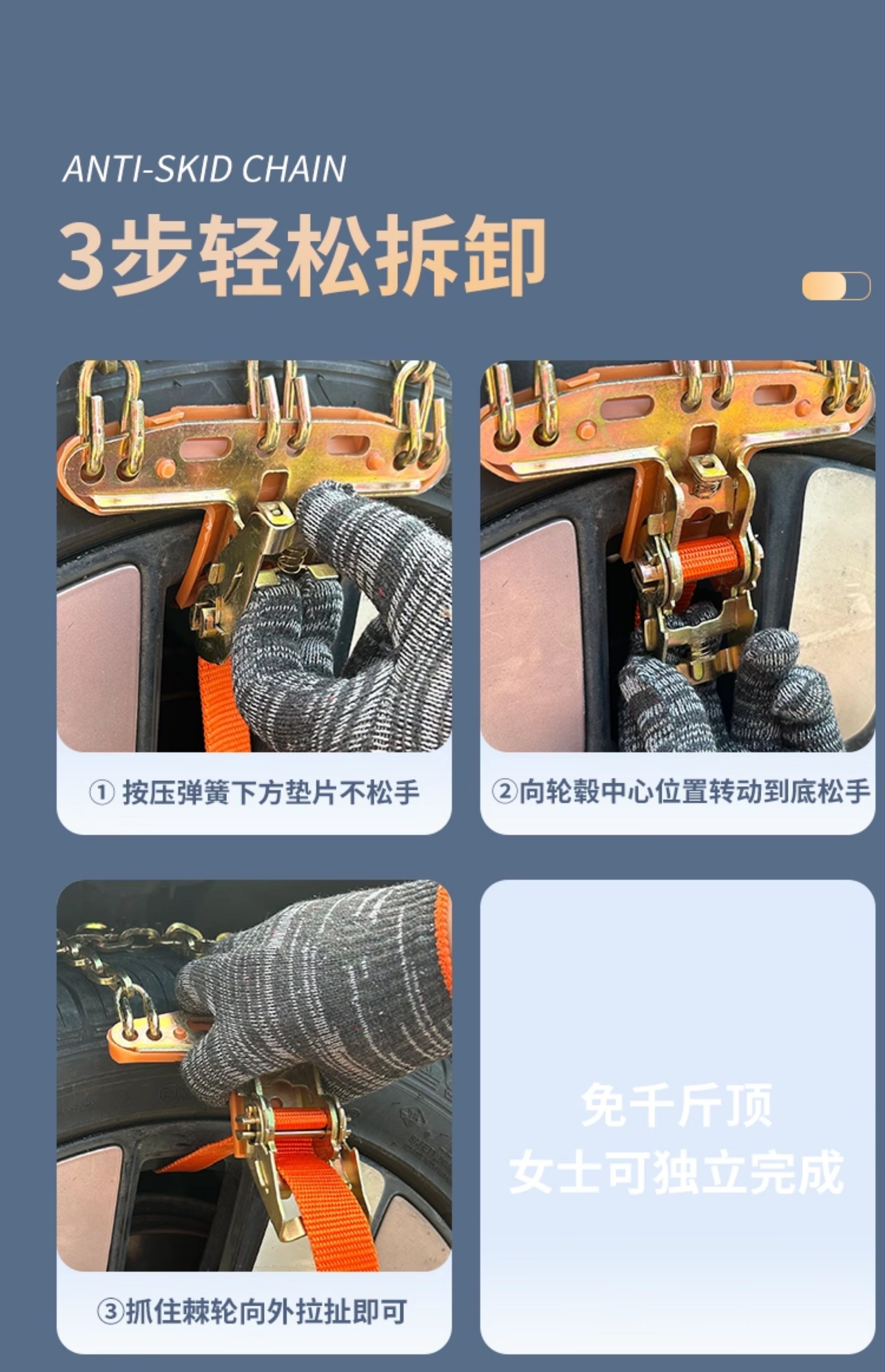 ANTI-SKID CHAIN

3步轻松拆卸

① 按压弹簧下方垫片不松手

②向轮毂中心位置转动到底松手

③抓住棘轮向外拉扯即可

免千斤顶
女士可独立完成