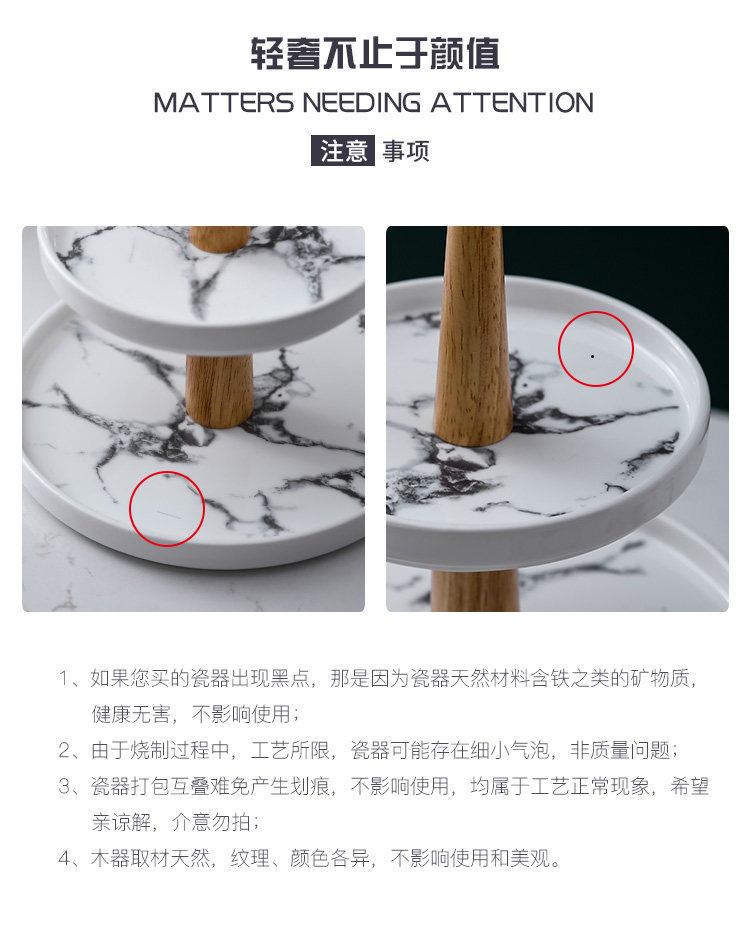 轻奢不止于颜值

MATTERS NEEDING ATTENTION

注意 事项

1、如果您买的瓷器出现黑点，那是因为瓷器天然材料含铁之类的矿物质，健康无害，不影响使用；

2、由于烧制过程中，工艺所限，瓷器可能存在细小气泡，非质量问题；

3、瓷器打包互叠难免产生划痕，不影响使用，均属于工艺正常现象，希望亲谅解，介意勿拍；

4、木器取材天然，纹理、颜色各异，不影响使用和美观。