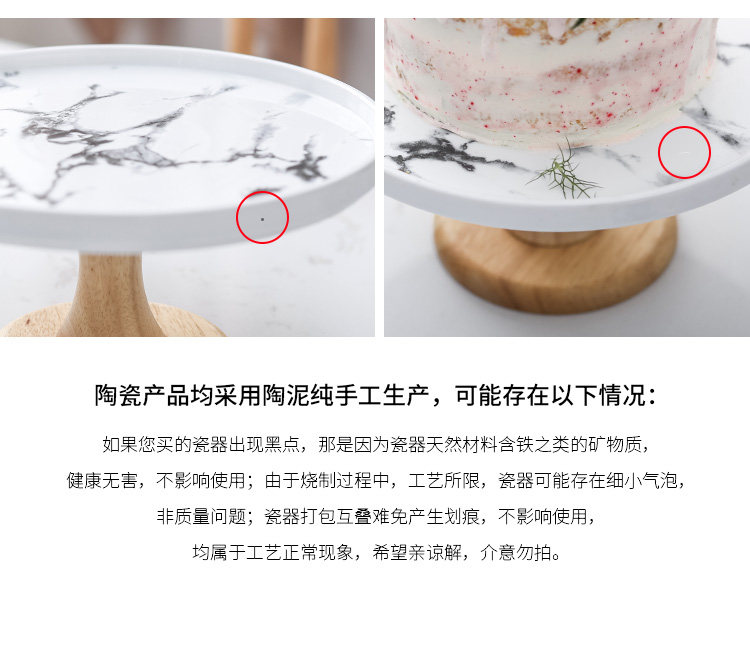 陶瓷产品均采用陶泥纯手工生产，可能存在以下情况：

如果您买的瓷器出现黑点，那是因为瓷器天然材料含铁之类的矿物质，
健康无害，不影响使用；由于烧制过程中，工艺所限，瓷器可能存在细小气泡，
非质量问题；瓷器打包互叠难免产生划痕，不影响使用，
均属于工艺正常现象，希望亲谅解，介意勿拍。