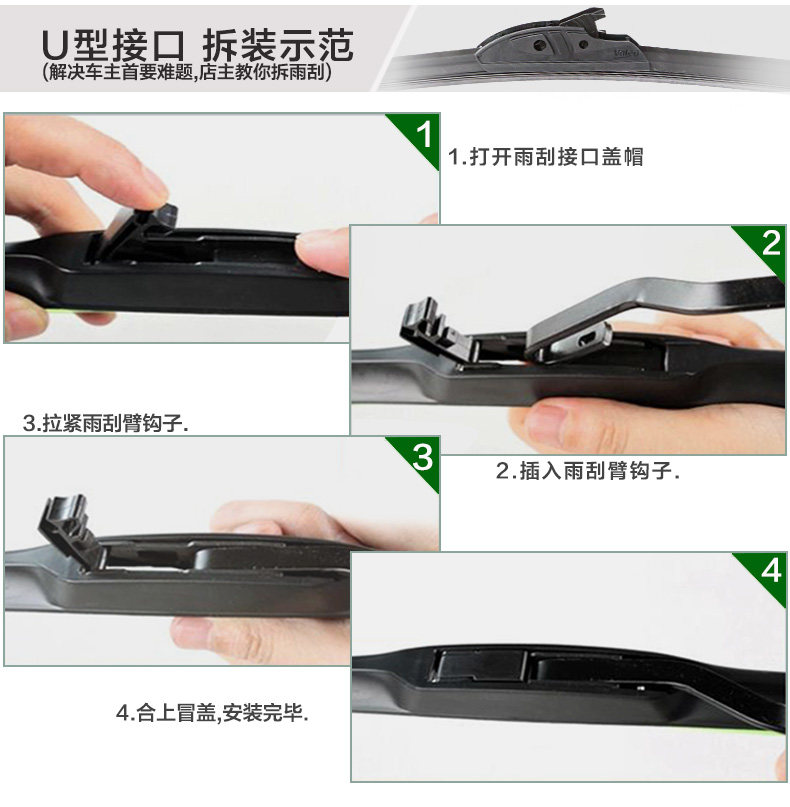 U型接口 拆装示范
(解决车主首要难题,店主教你拆雨刮)

1

1.打开雨刮接口盖帽

2

3.拉紧雨刮臂钩子.

3

2.插入雨刮臂钩子.

4

4.合上冒盖,安装完毕.