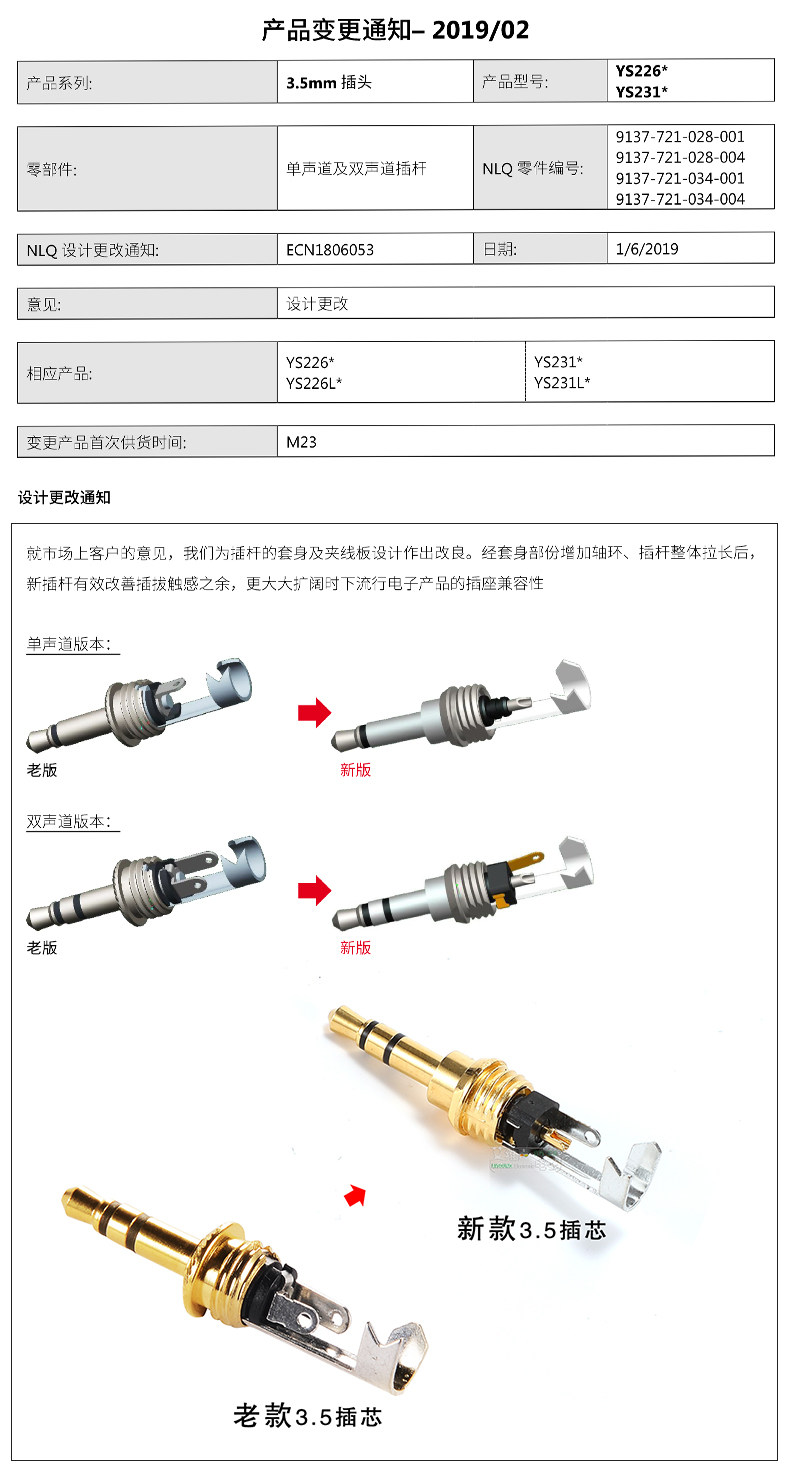 产品变更通知– 2019/02

| 产品系列: | 3.5mm 插头 | 产品型号: | YS226* YS231* |
|---|---|---|---|

| 零部件: | 单声道及双声道插杆 | NLQ 零件编号: | 9137-721-028-001 9137-721-028-004 9137-721-034-001 9137-721-034-004 |
|---|---|---|---|

| NLQ 设计更改通知: | ECN1806053 | 日期: | 1/6/2019 |
|---|---|---|---|

| 意见: | 设计更改 |
|---|---|

| 相应产品: | YS226* YS226L* | YS231* YS231L* |
|---|---|---|

| 变更产品首次供货时间: | M23 |
|---|---|

设计更改通知

就市场上客户的意见，我们为插杆的套身及夹线板设计作出改良。经套身部份增加轴环、插杆整体拉长后，新插杆有效改善插拔触感之余，更大大扩阔时下流行电子产品的插座兼容性

单声道版本：

老版

新版

双声道版本：

老版

新版

新款3.5插芯

老款3.5插芯