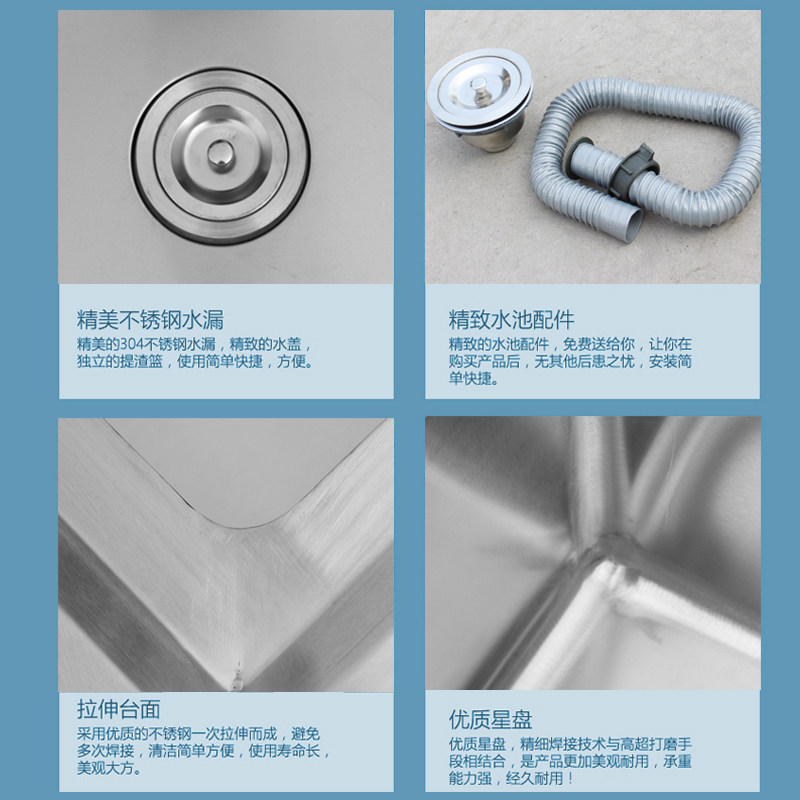 精美不锈钢水漏

精美的304不锈钢水漏，精致的水盖，独立的提渣篮，使用简单快捷，方便。

精致水池配件

精致的水池配件，免费送给你，让你在购买产品后，无其他后患之忧，安装简单快捷。

拉伸台面

采用优质的不锈钢一次拉伸而成，避免多次焊接，清洁简单方便，使用寿命长，美观大方。

优质星盘

优质星盘，精细焊接技术与高超打磨手段相结合，是产品更加美观耐用，承重能力强，经久耐用！