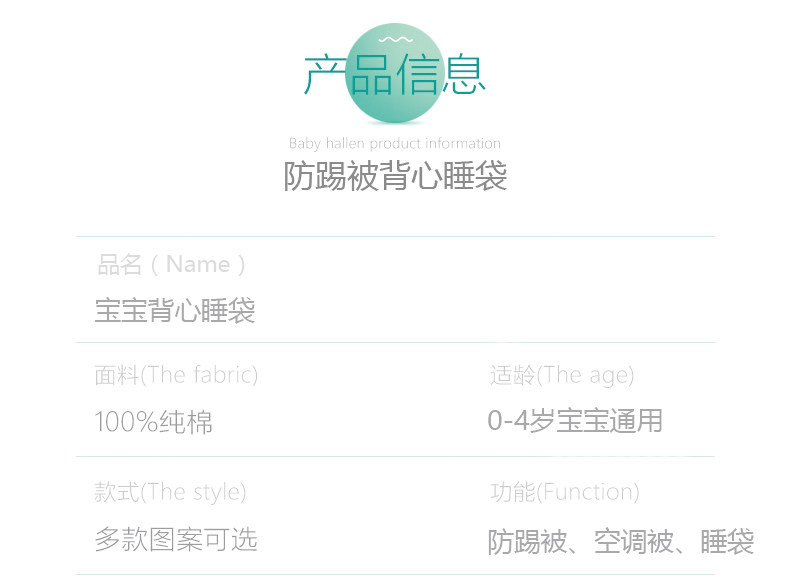 产品信息

Baby hallen product information

防踢被背心睡袋

品名（Name）

宝宝背心睡袋

面料(The fabric)

100%纯棉

适龄(The age)

0-4岁宝宝通用

款式(The style)

多款图案可选

功能(Function)

防踢被、空调被、睡袋