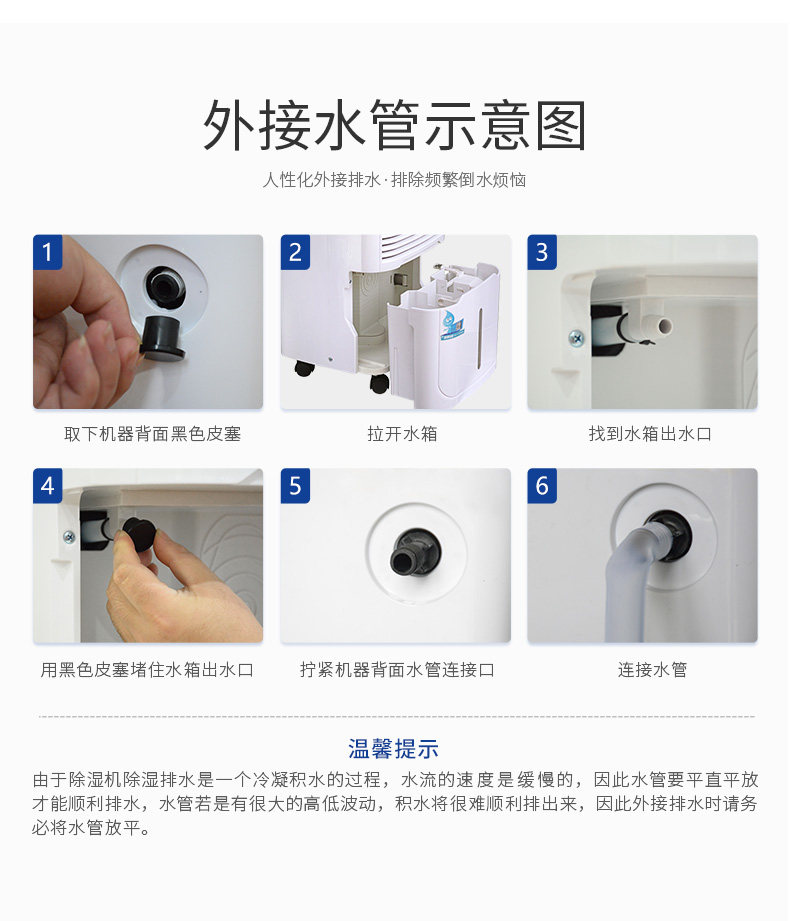 外接水管示意图

人性化外接排水·排除频繁倒水烦恼

1

取下机器背面黑色皮塞

2

拉开水箱

3

找到水箱出水口

4

用黑色皮塞堵住水箱出水口

5

拧紧机器背面水管连接口

6

连接水管

温馨提示

由于除湿机除湿排水是一个冷凝积水的过程，水流的速度是缓慢的，因此水管要平直平放才能顺利排水，水管若是有很大的高低波动，积水将很难顺利排出来，因此外接排水时请务必将水管放平。