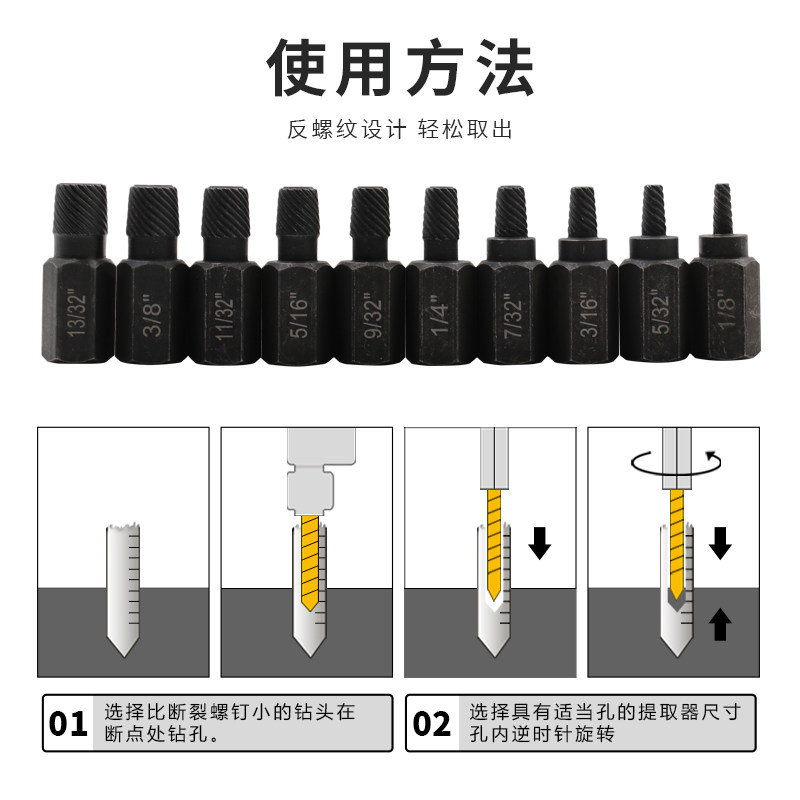 使用方法

反螺纹设计 轻松取出

13/32"
3/8"
11/32"
5/16"
9/32"
1/4"
7/32"
3/16"
5/32"
1/8"

01 选择比断裂螺钉小的钻头在断点处钻孔。

02 选择具有适当孔的提取器尺寸孔内逆时针旋转