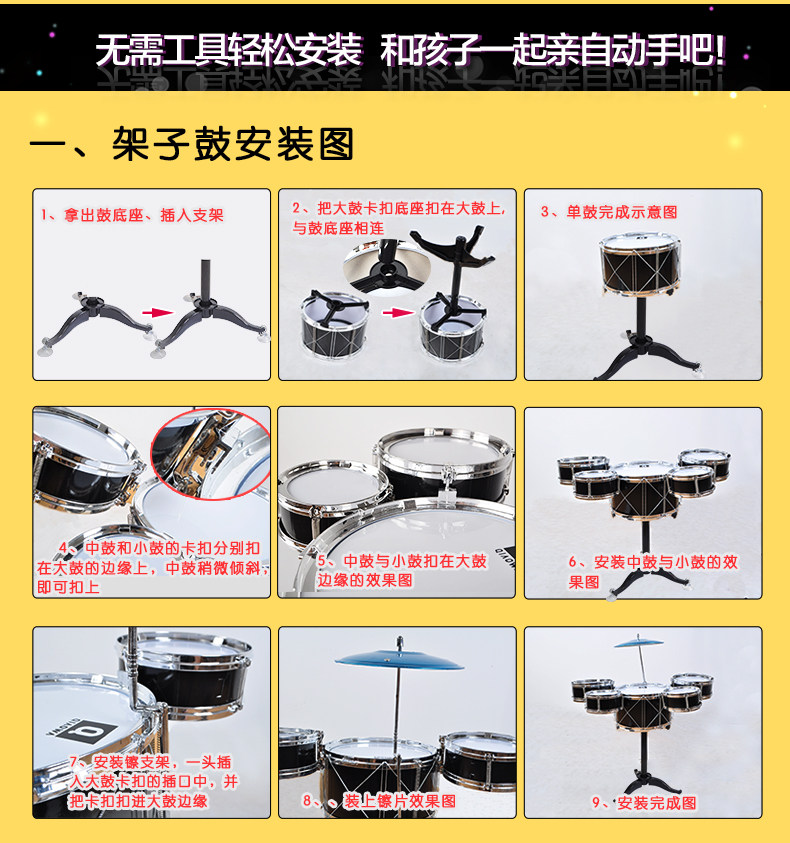 无需工具轻松安装 和孩子一起亲自动手吧!

一、架子鼓安装图

1、拿出鼓底座、插入支架

2、把大鼓卡扣底座扣在大鼓上,与鼓底座相连

3、单鼓完成示意图

4、中鼓和小鼓的卡扣分别扣在大鼓的边缘上,中鼓稍微倾斜,即可扣上

5、中鼓与小鼓扣在大鼓边缘的效果图

6、安装中鼓与小鼓的效果图

7、安装镲支架,一头插入大鼓卡扣的插口中,并把卡扣扣进大鼓边缘

8、、装上镲片效果图

9、安装完成图