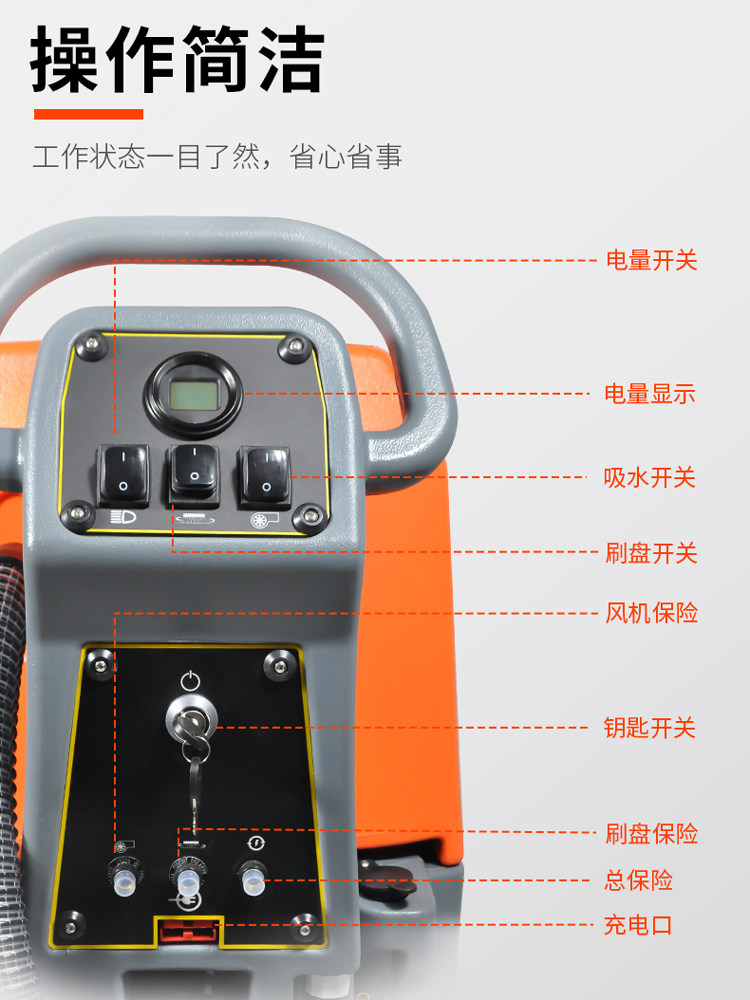 操作简洁

工作状态一目了然，省心省事

电量开关

电量显示

吸水开关

刷盘开关

风机保险

钥匙开关

刷盘保险

总保险

充电口