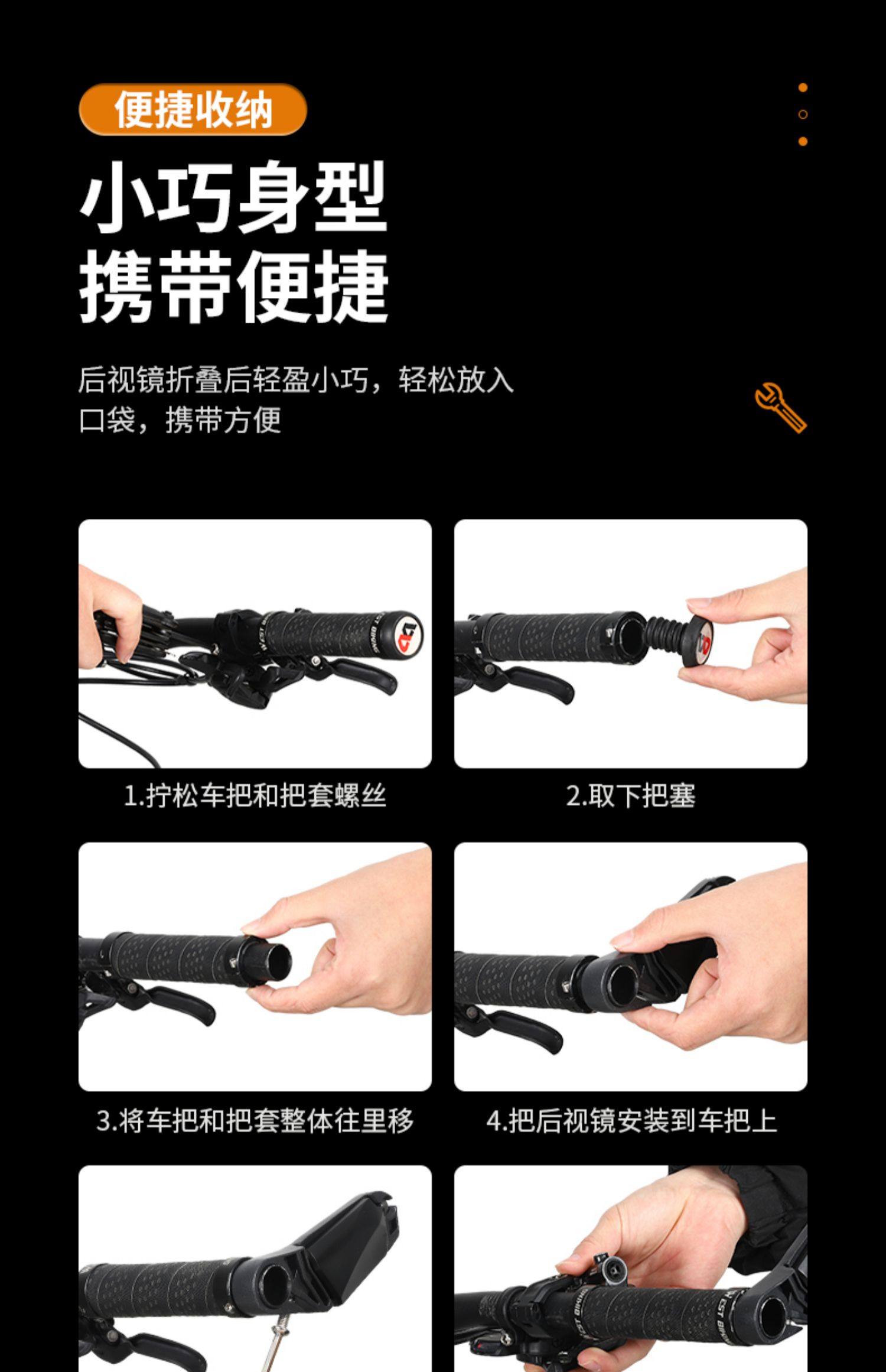 便捷收纳

小巧身型
携带便捷

后视镜折叠后轻盈小巧，轻松放入口袋，携带方便

1.拧松车把和把套螺丝

2.取下把塞

3.将车把和把套整体往里移

4.把后视镜安装到车把上