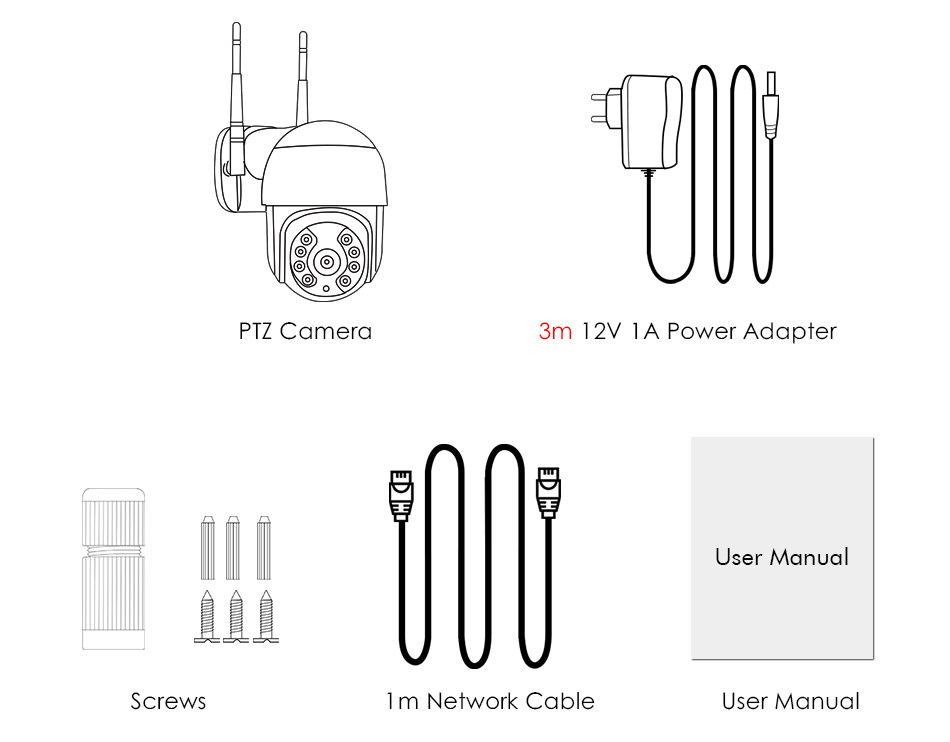 PTZ Camera

3m 12V 1A Power Adapter

User Manual

Screws

1m Network Cable

User Manual