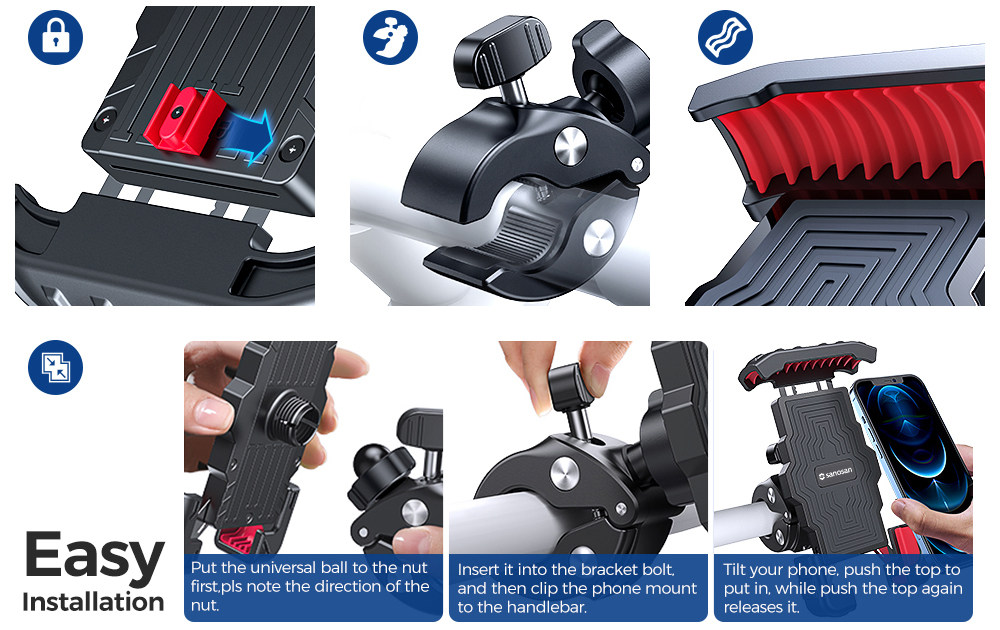 Easy Installation

Put the universal ball to the nut first,pls note the direction of the nut.

Insert it into the bracket bolt, and then clip the phone mount to the handlebar.

sanosan

Tilt your phone, push the top to put in, while push the top again releases it.