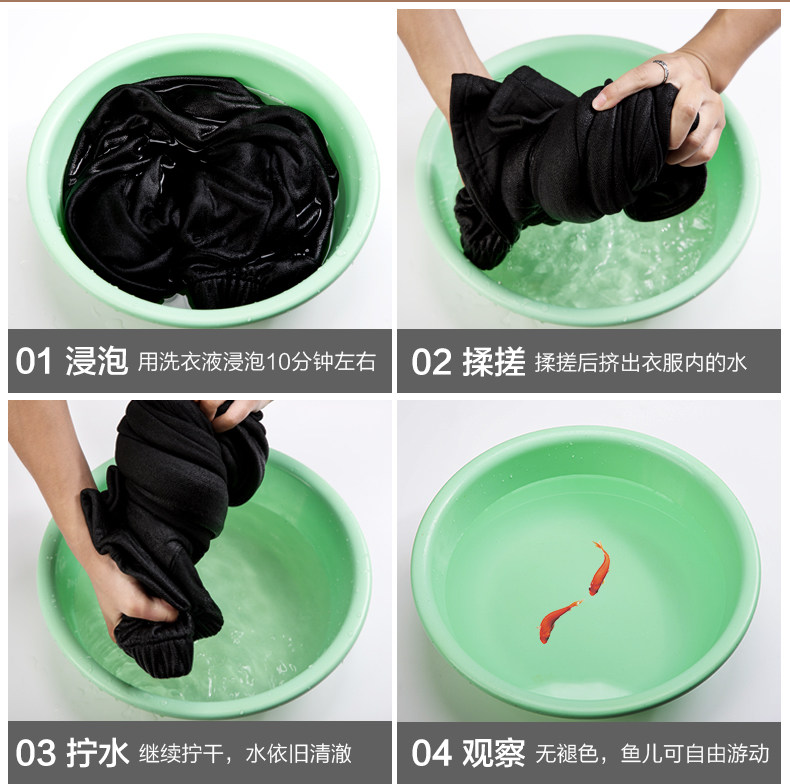 01 浸泡 用洗衣液浸泡10分钟左右

02 揉搓 揉搓后挤出衣服内的水

03 拧水 继续拧干，水依旧清澈

04 观察 无褪色，鱼儿可自由游动