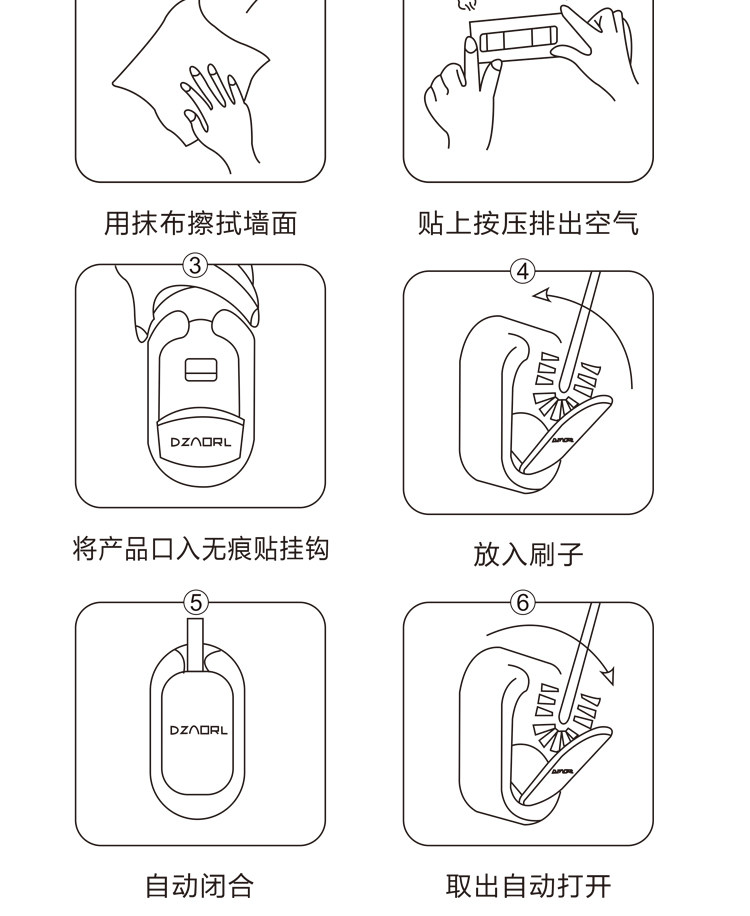 用抹布擦拭墙面

贴上按压排出空气

③

DZAORL

将产品口入无痕贴挂钩

④

DZAORL

放入刷子

⑤

DZAORL

自动闭合

⑥

DZAORL

取出自动打开