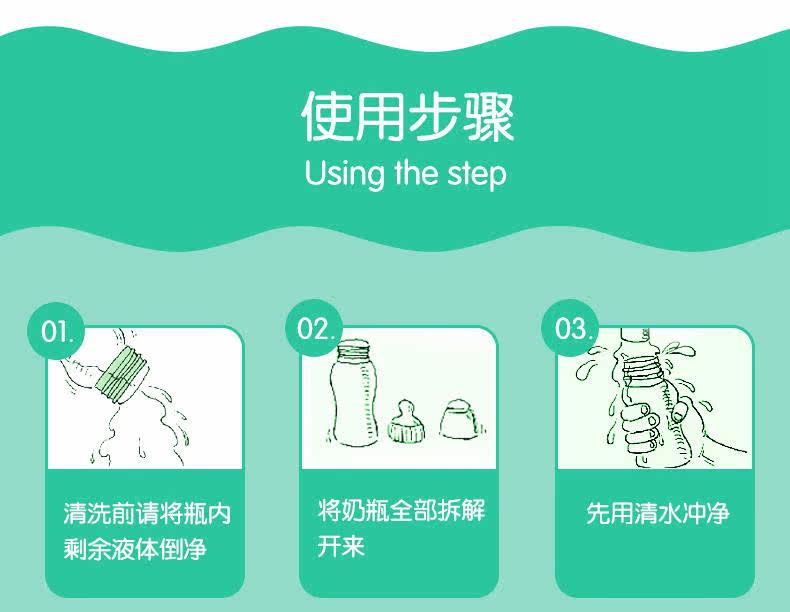 使用步骤
Using the step

01.

清洗前请将瓶内剩余液体倒净

02.

将奶瓶全部拆解开来

03.

先用清水冲净