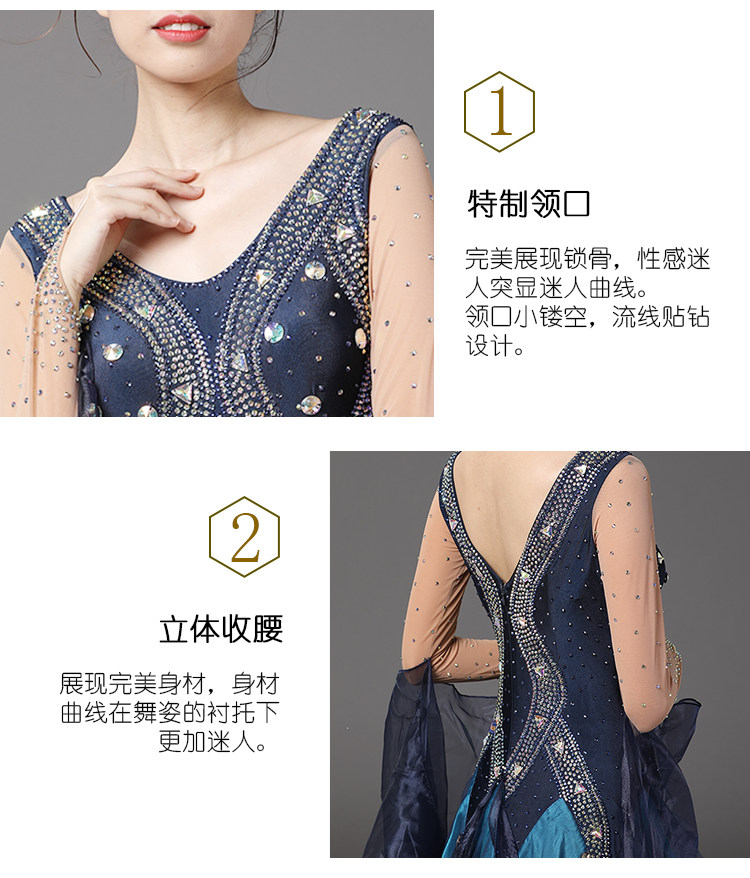 1

特制领口

完美展现锁骨，性感迷人突显迷人曲线。
领口小镂空，流线贴钻设计。

2

立体收腰

展现完美身材，身材曲线在舞姿的衬托下更加迷人。