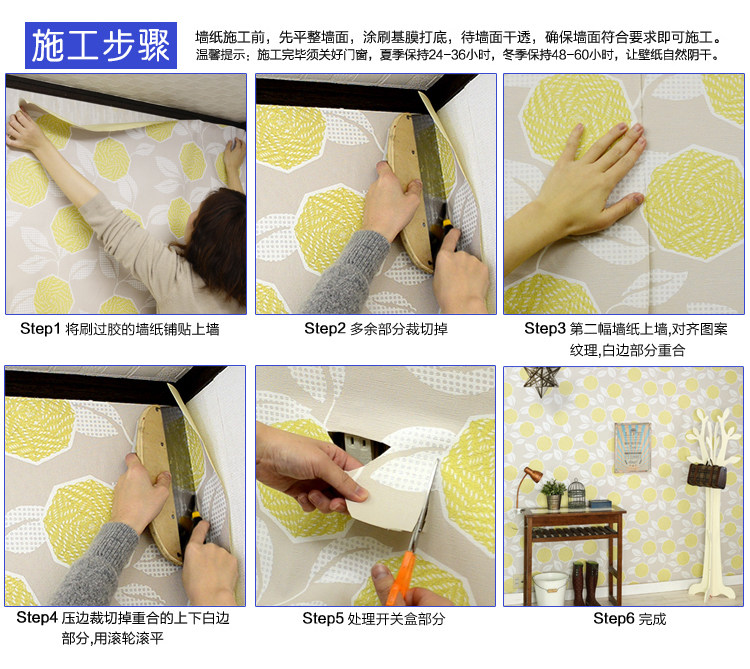 施工步骤

墙纸施工前，先平整墙面，涂刷基膜打底，待墙面干透，确保墙面符合要求即可施工。
温馨提示：施工完毕须关好门窗，夏季保持24-36小时，冬季保持48-60小时，让壁纸自然阴干。

Step1 将刷过胶的墙纸铺贴上墙

Step2 多余部分裁切掉

Step3 第二幅墙纸上墙,对齐图案纹理,白边部分重合

Step4 压边裁切掉重合的上下白边部分,用滚轮滚平

Step5 处理开关盒部分

Step6 完成