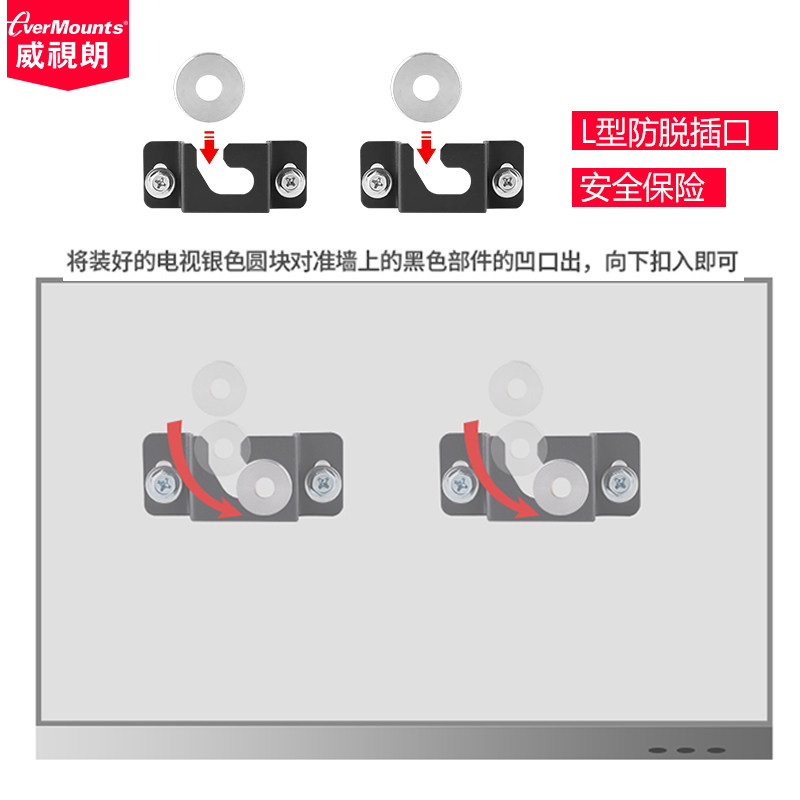 EverMounts®
威視朗

L型防脱插口

安全保险

将装好的电视银色圆块对准墙上的黑色部件的凹口出，向下扣入即可