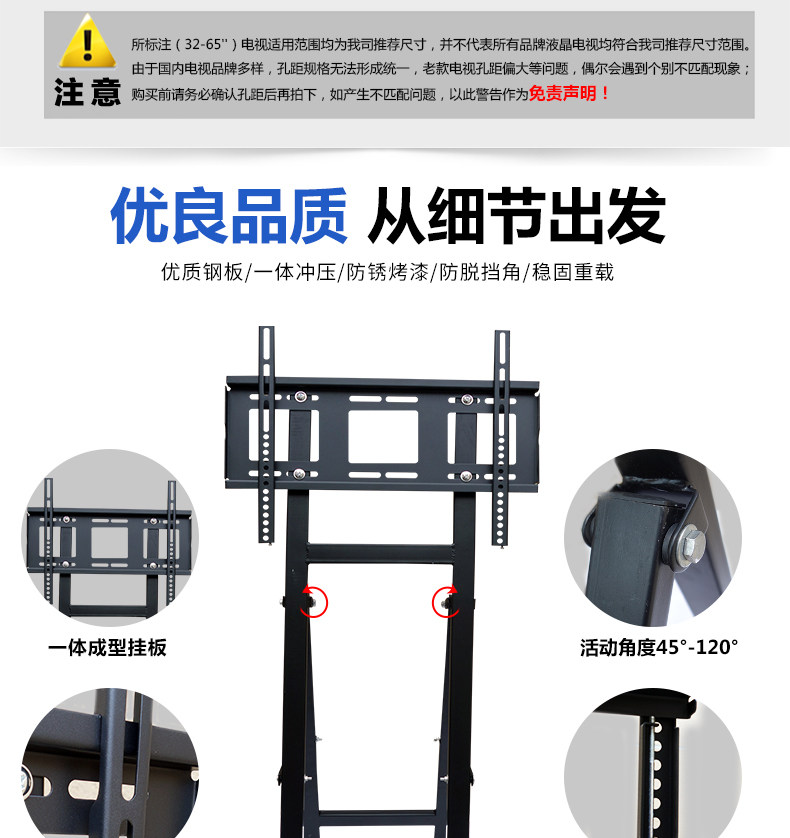 注意

所标注（32-65''）电视适用范围均为我司推荐尺寸，并不代表所有品牌液晶电视均符合我司推荐尺寸范围。由于国内电视品牌多样，孔距规格无法形成统一，老款电视孔距偏大等问题，偶尔会遇到个别不匹配现象；购买前请务必确认孔距后再拍下，如产生不匹配问题，以此警告作为免责声明！

优良品质 从细节出发

优质钢板/一体冲压/防锈烤漆/防脱挡角/稳固重载

一体成型挂板

活动角度45°-120°