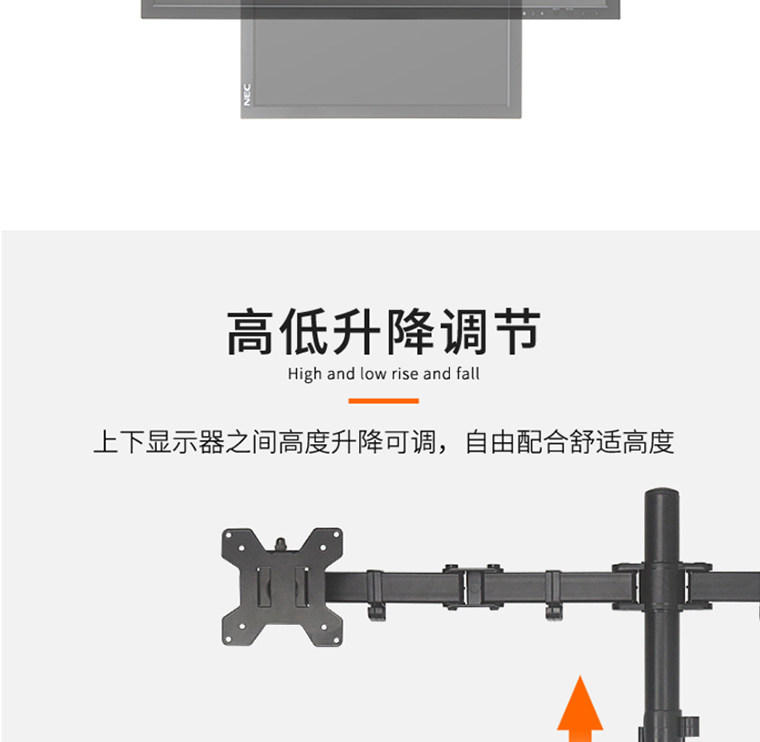 NEC

高低升降调节

High and low rise and fall

上下显示器之间高度升降可调，自由配合舒适高度