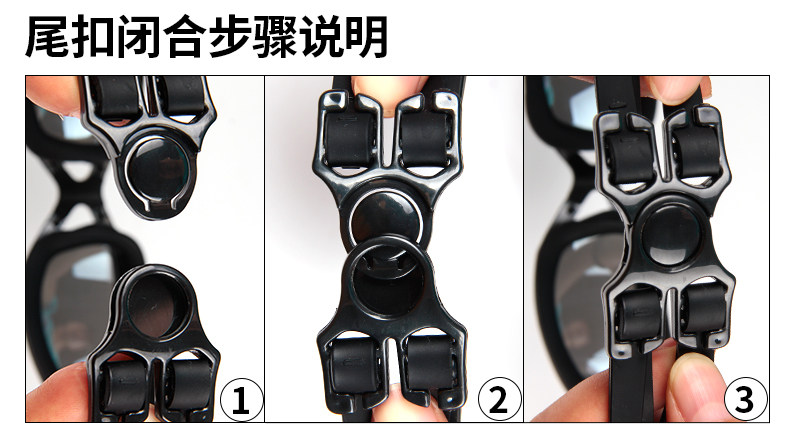 尾扣闭合步骤说明

1

2

3