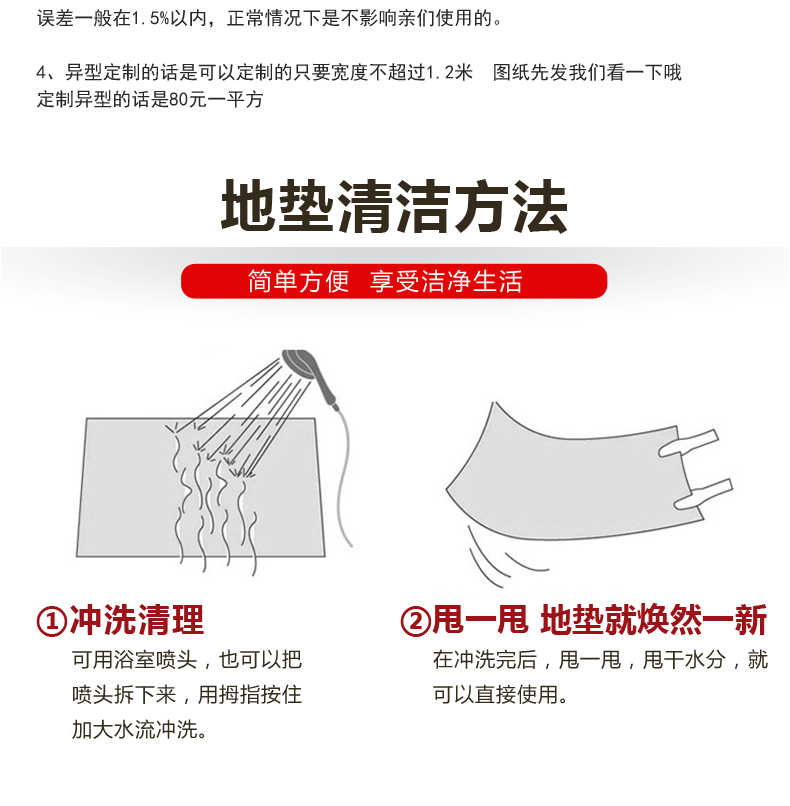 误差一般在1.5%以内，正常情况下是不影响亲们使用的。

4、异型定制的话是可以定制的只要宽度不超过1.2米　图纸先发我们看一下哦
定制异型的话是80元一平方

地垫清洁方法

简单方便　享受洁净生活

①冲洗清理
可用浴室喷头，也可以把喷头拆下来，用拇指按住加大水流冲洗。

②甩一甩 地垫就焕然一新
在冲洗完后，甩一甩，甩干水分，就可以直接使用。