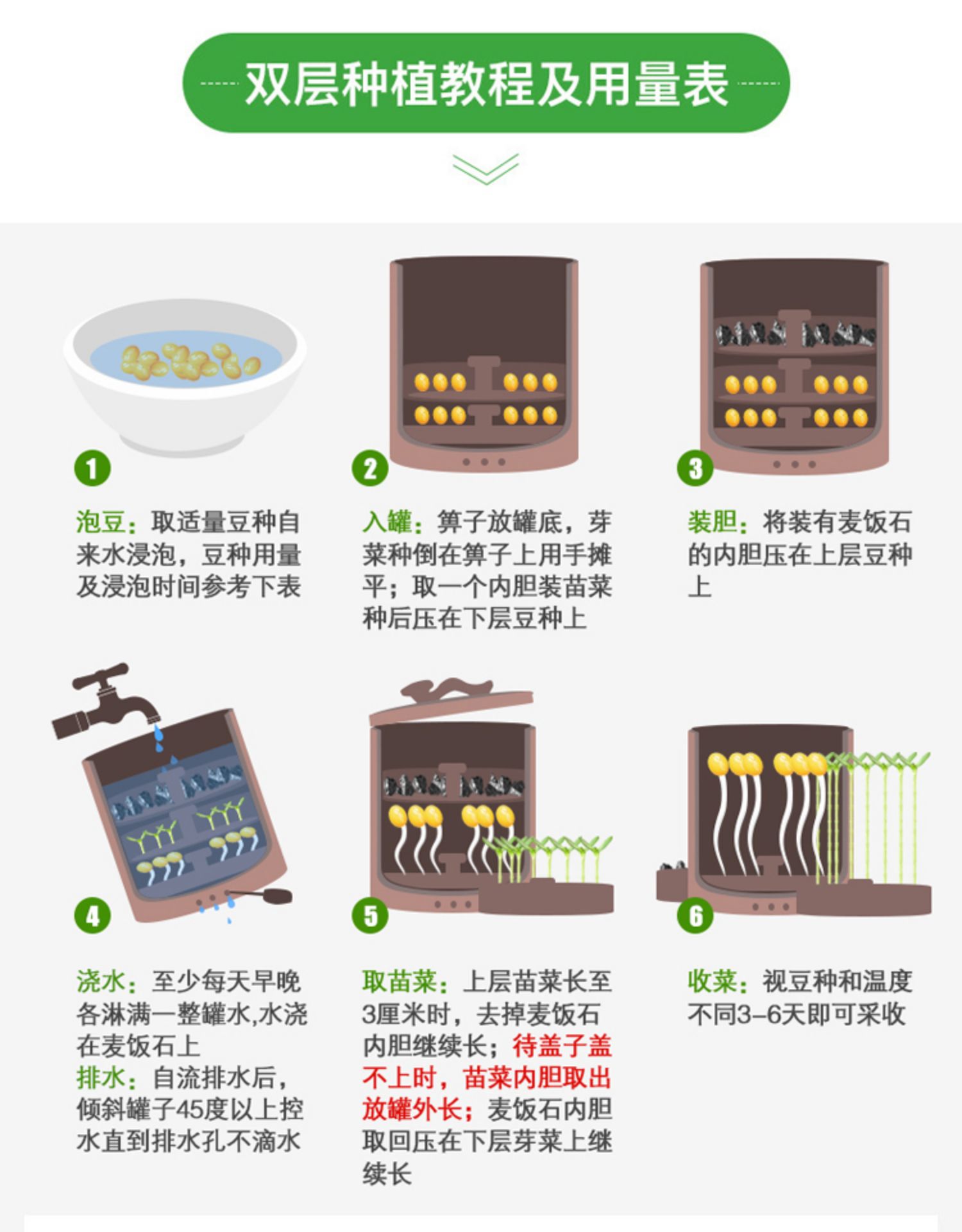 双层种植教程及用量表

1

泡豆：取适量豆种自来水浸泡，豆种用量及浸泡时间参考下表

2

入罐：箅子放罐底，芽菜种倒在箅子上用手摊平；取一个内胆装苗菜种后压在下层豆种上

3

装胆：将装有麦饭石的内胆压在上层豆种上

4

浇水：至少每天早晚各淋满一整罐水,水浇在麦饭石上
排水：自流排水后，倾斜罐子45度以上控水直到排水孔不滴水

5

取苗菜：上层苗菜长至3厘米时，去掉麦饭石内胆继续长；待盖子盖不上时，苗菜内胆取出放罐外长；麦饭石内胆取回压在下层芽菜上继续长

6

收菜：视豆种和温度不同3-6天即可采收