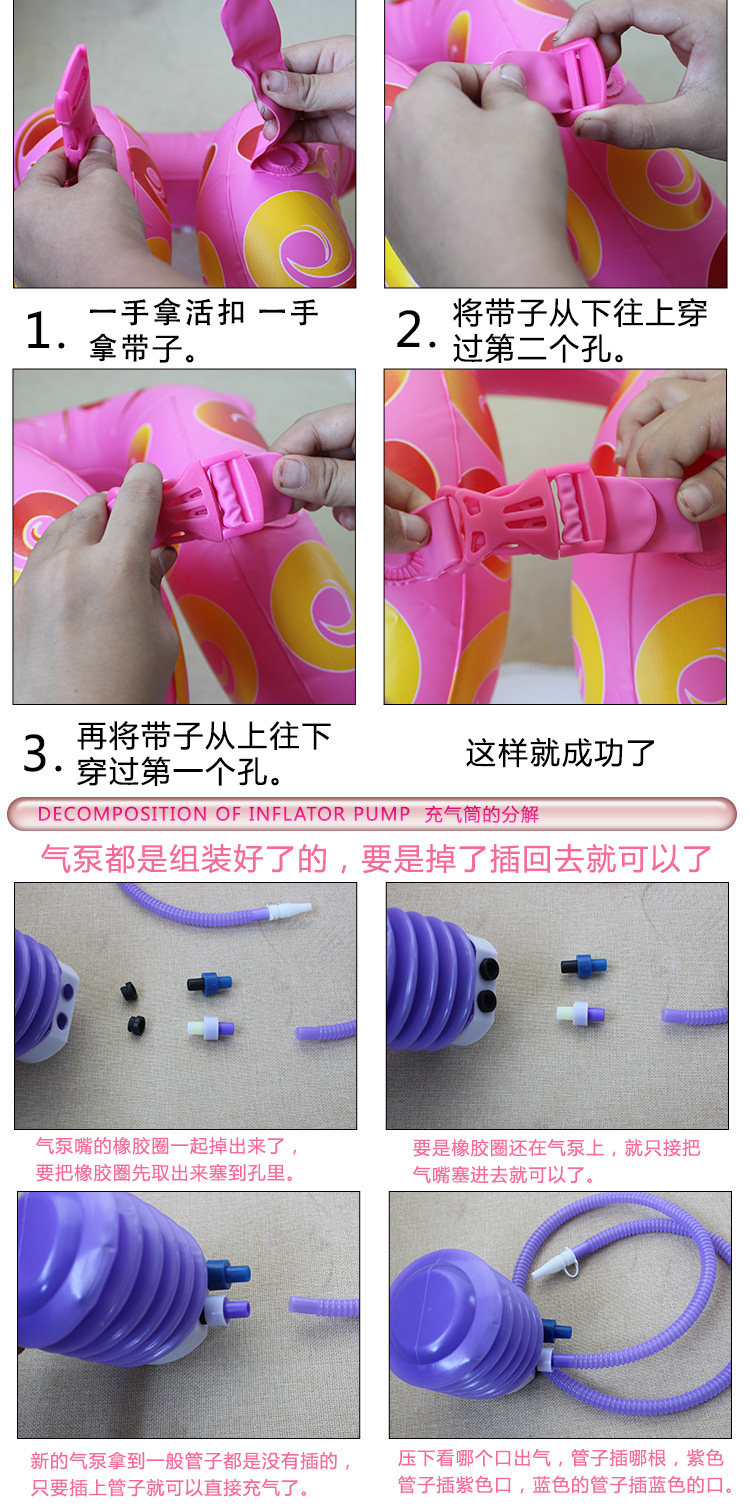 1. 一手拿活扣 一手拿带子。

2. 将带子从下往上穿过第二个孔。

3. 再将带子从上往下穿过第一个孔。

这样就成功了

DECOMPOSITION OF INFLATOR PUMP 充气筒的分解

气泵都是组装好了的，要是掉了插回去就可以了

气泵嘴的橡胶圈一起掉出来了，要把橡胶圈先取出来塞到孔里。

要是橡胶圈还在气泵上，就只接把气嘴塞进去就可以了。

新的气泵拿到一般管子都是没有插的，只要插上管子就可以直接充气了。

压下看哪个口出气，管子插哪根，紫色管子插紫色口，蓝色的管子插蓝色的口。