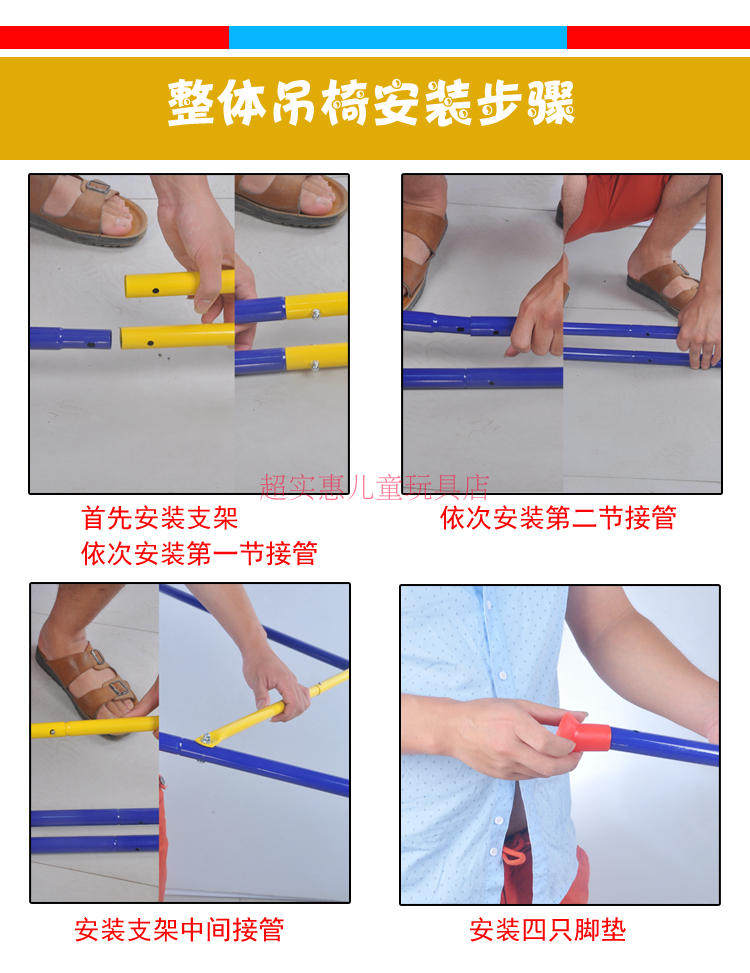 整体吊椅安装步骤

超实惠儿童玩具店

首先安装支架
依次安装第一节接管

依次安装第二节接管

安装支架中间接管

安装四只脚垫