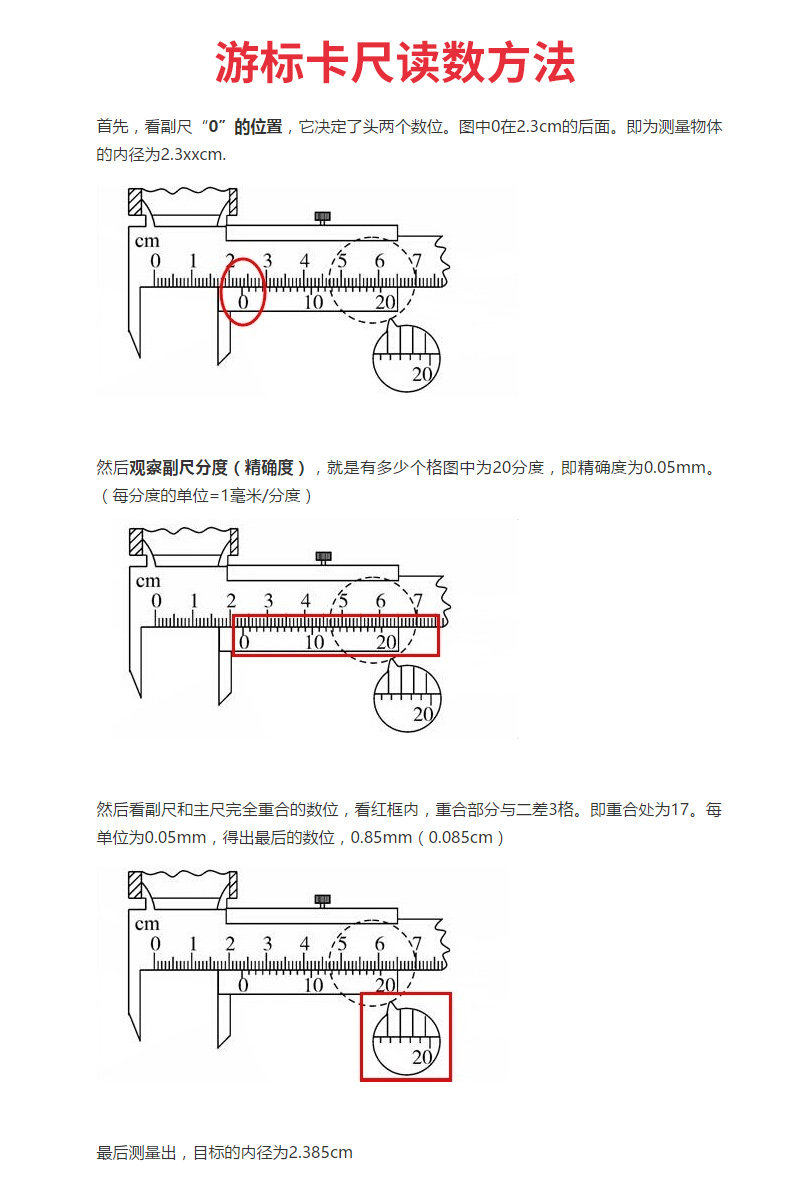 游标卡尺读数方法

首先，看副尺“0”的位置，它决定了头两个数位。图中0在2.3cm的后面。即为测量物体的内径为2.3xxcm.

cm
0 1 2 3 4 5 6 7
0 10 20
20

然后观察副尺分度（精确度），就是有多少个格图中为20分度，即精确度为0.05mm。（每分度的单位=1毫米/分度）

cm
0 1 2 3 4 5 6 7
0 10 20
20

然后看副尺和主尺完全重合的数位，看红框内，重合部分与二差3格。即重合处为17。每单位为0.05mm，得出最后的数位，0.85mm（0.085cm）

cm
0 1 2 3 4 5 6 7
0 10 20
20

最后测量出，目标的内径为2.385cm