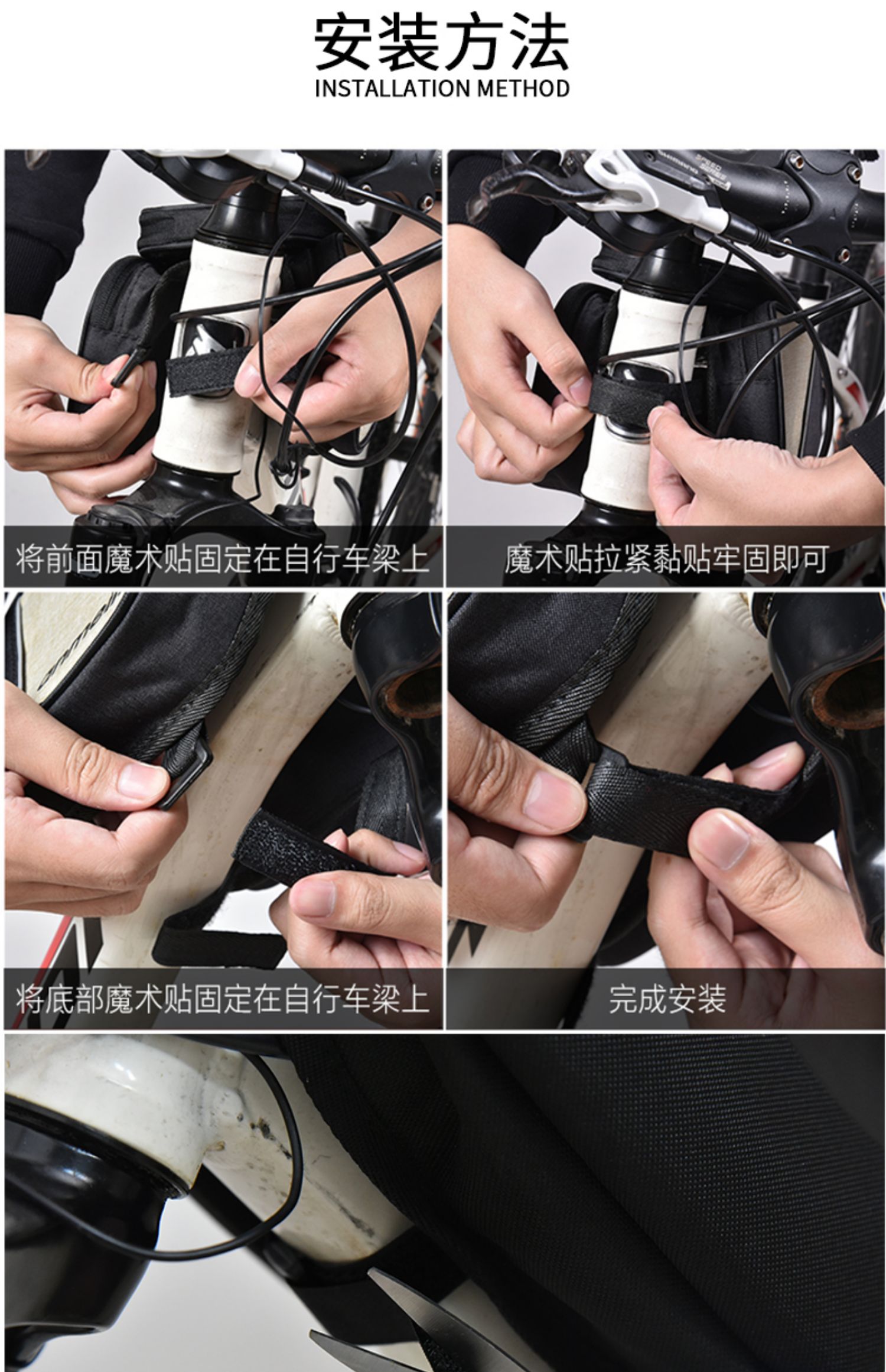 安装方法
INSTALLATION METHOD

将前面魔术贴固定在自行车梁上

魔术贴拉紧黏贴牢固即可

将底部魔术贴固定在自行车梁上

完成安装